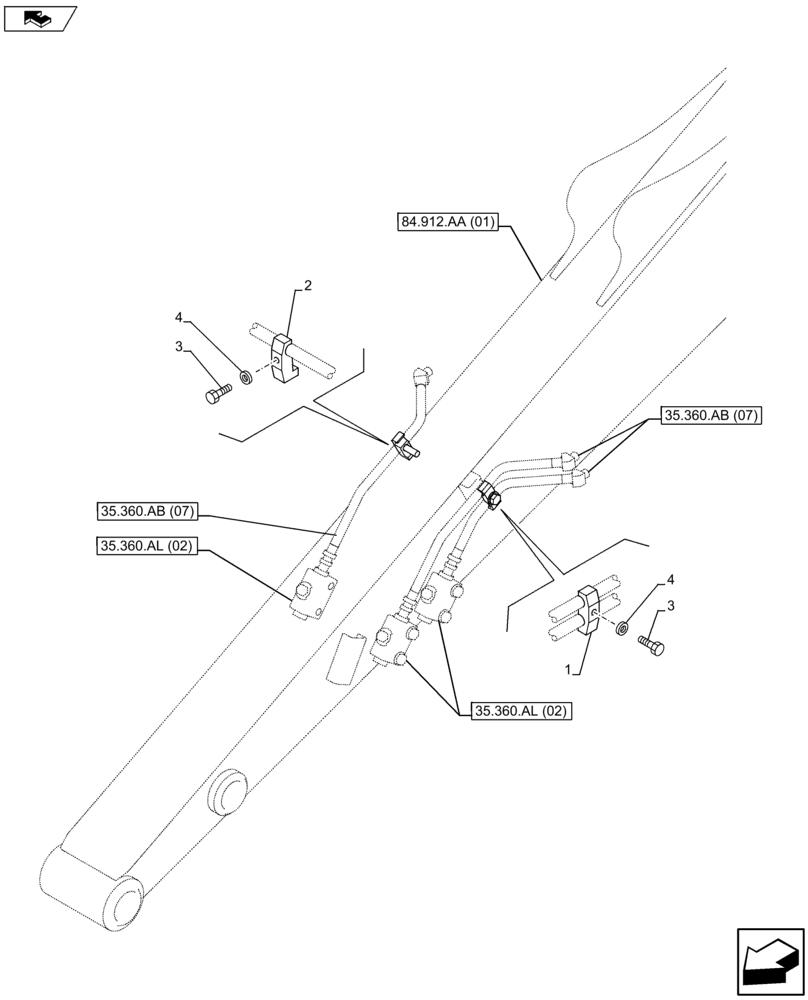 84.912.AA (01)

2

4

3

35.360.AB (07)

35.360.AB (07)

35.360.AL (02)

4

3

1

35.360.AL (02)