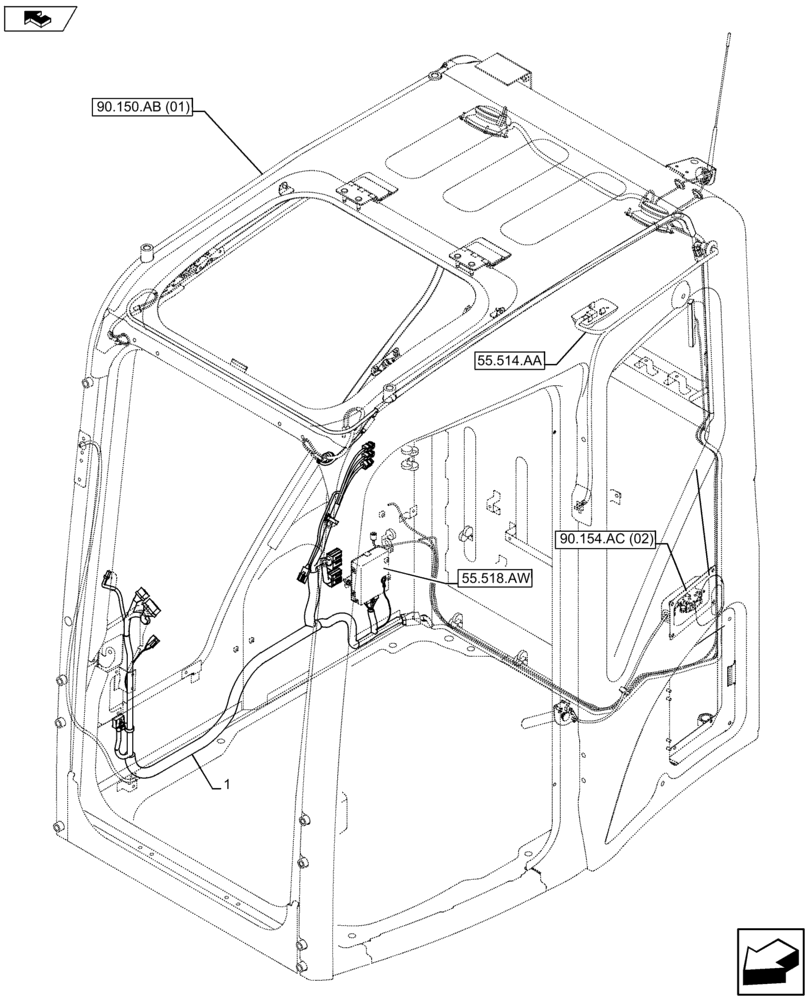 90.150.AB (01)

55.514.AA

90.154.AC (02)

55.518.AW

1