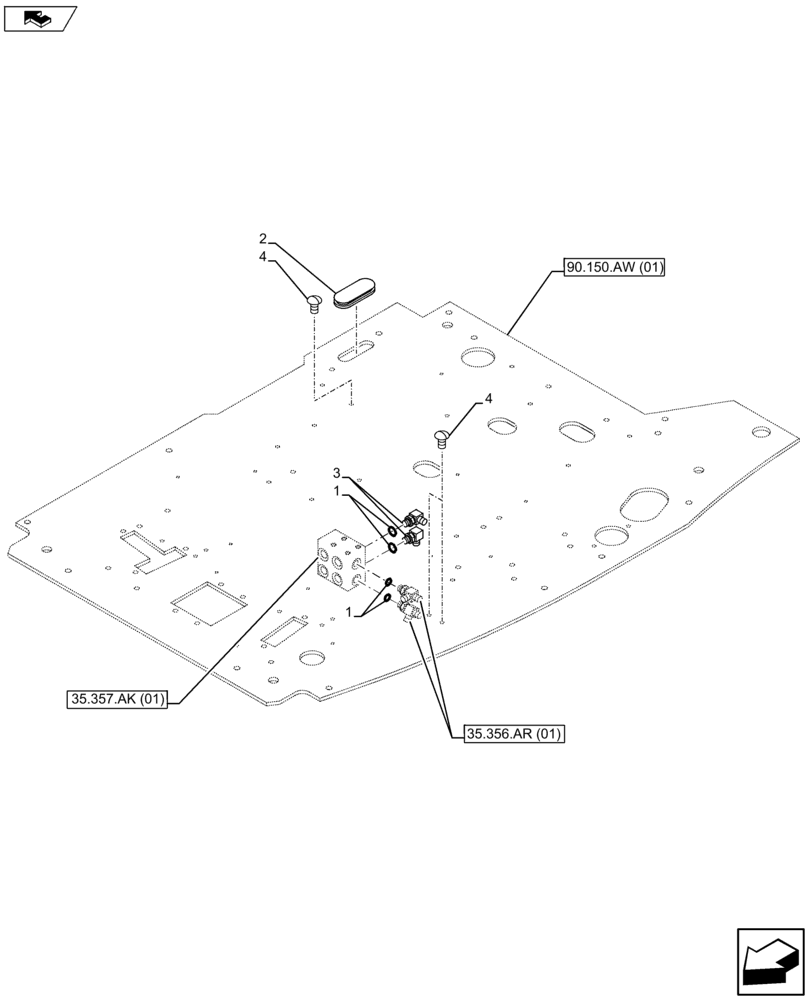 2
4
90.150.AW (01)
4
3
1
1
35.357.AK (01)
35.356.AR (01)