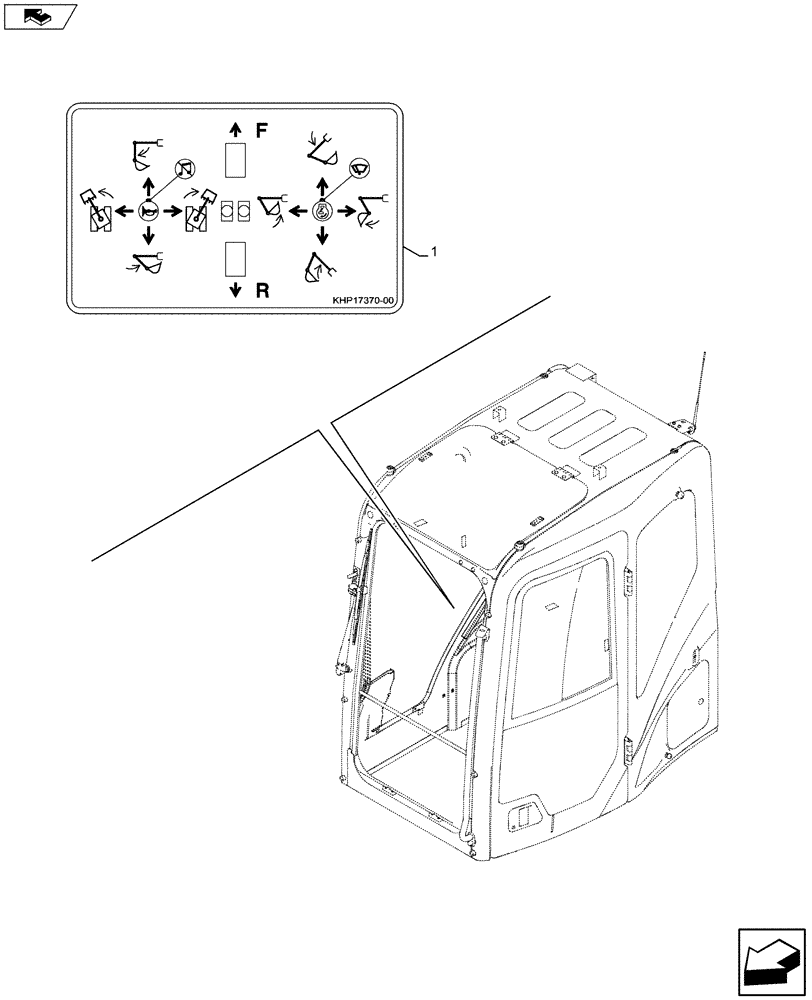 F

R

KHP17370-00

1