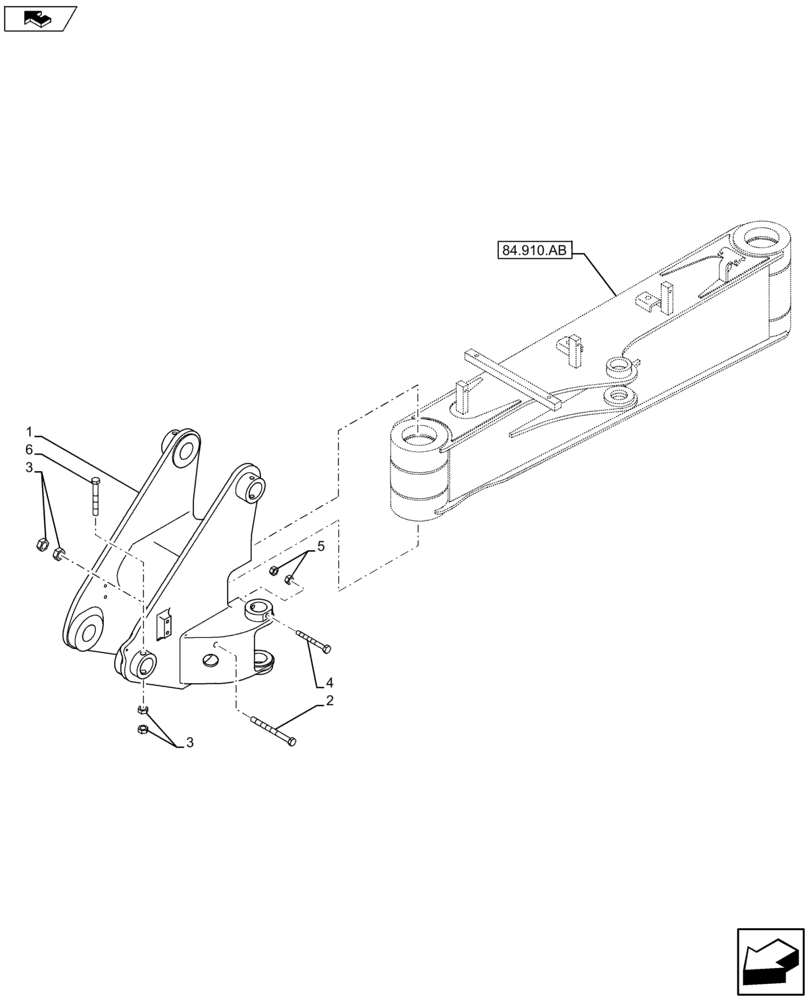 84.910.AB

1

6

3

5

4

2

3