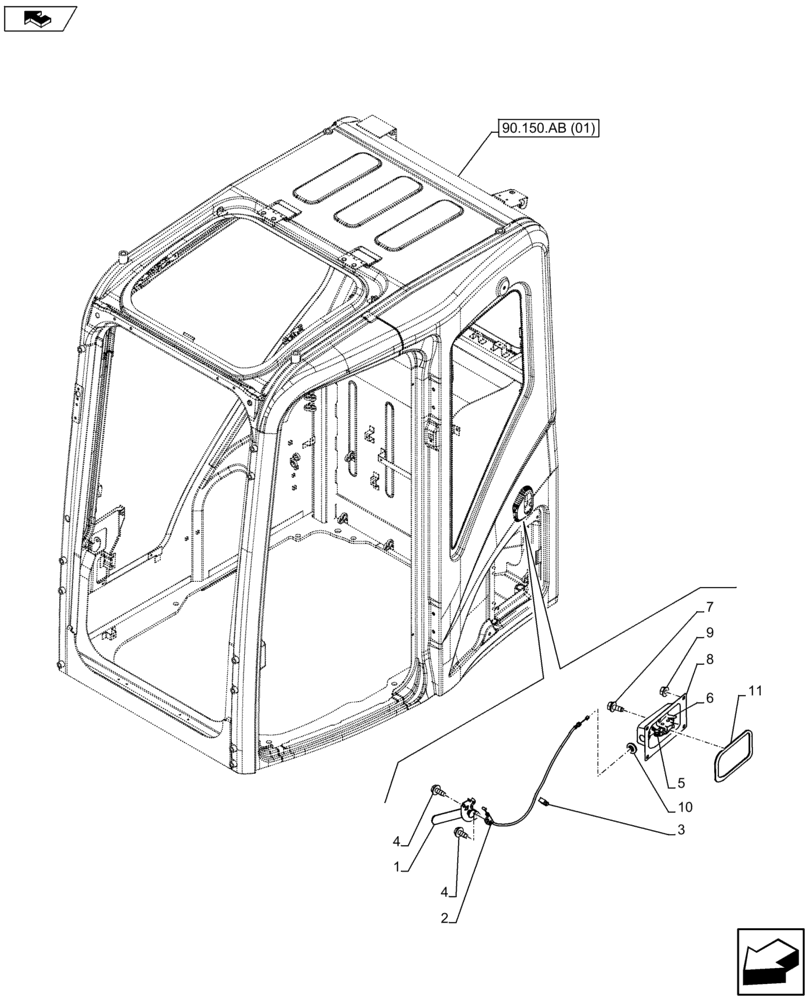 90.150.AB (01)

7
9
8
6
11
5
10
3
4
1
4
2