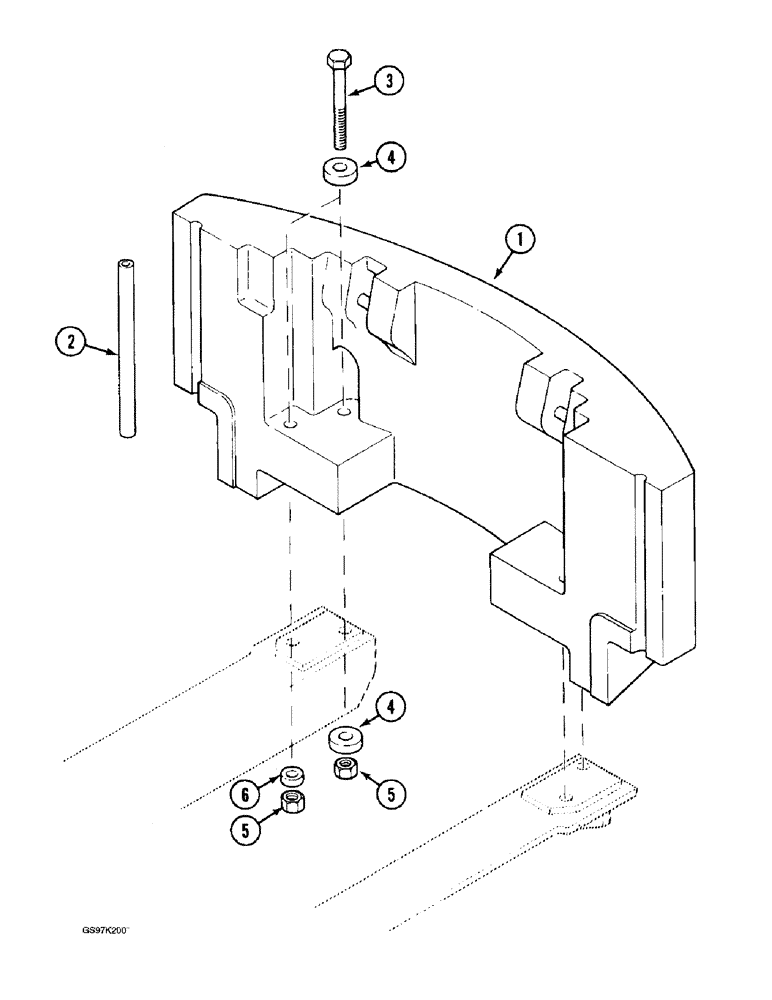 3
4
1
2
4
6
5
5
GS97K200