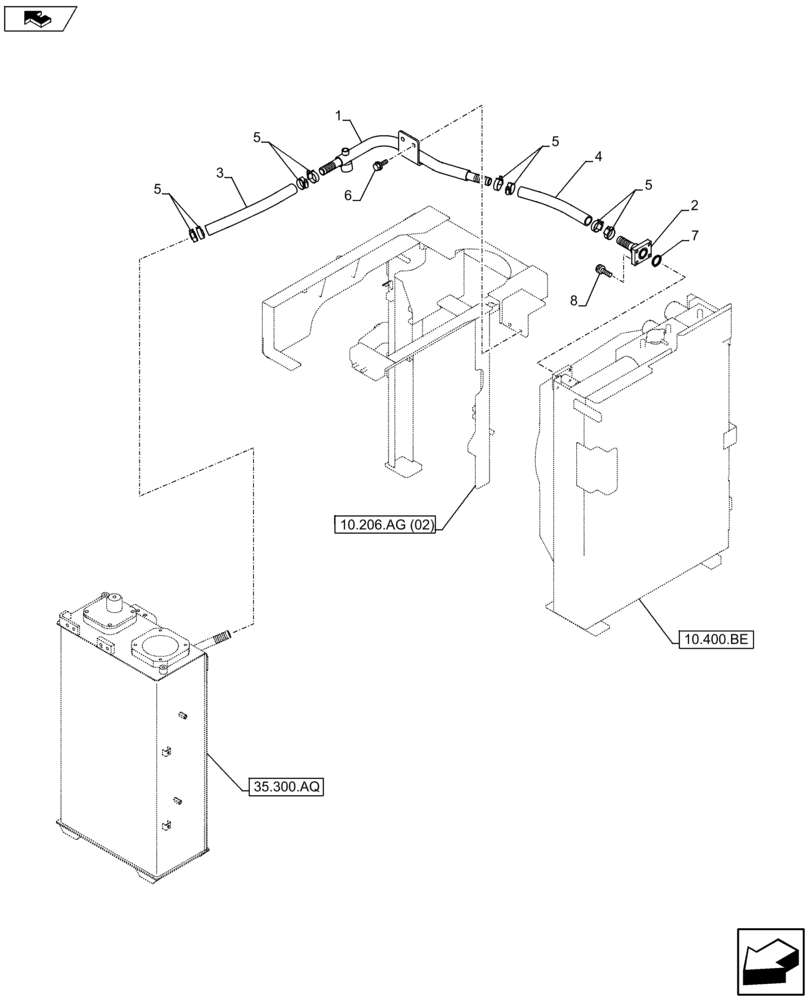 1
5
3
5
6
5
4
5
2
7
8
10.206.AG (02)
10.400.BE
35.300.AQ