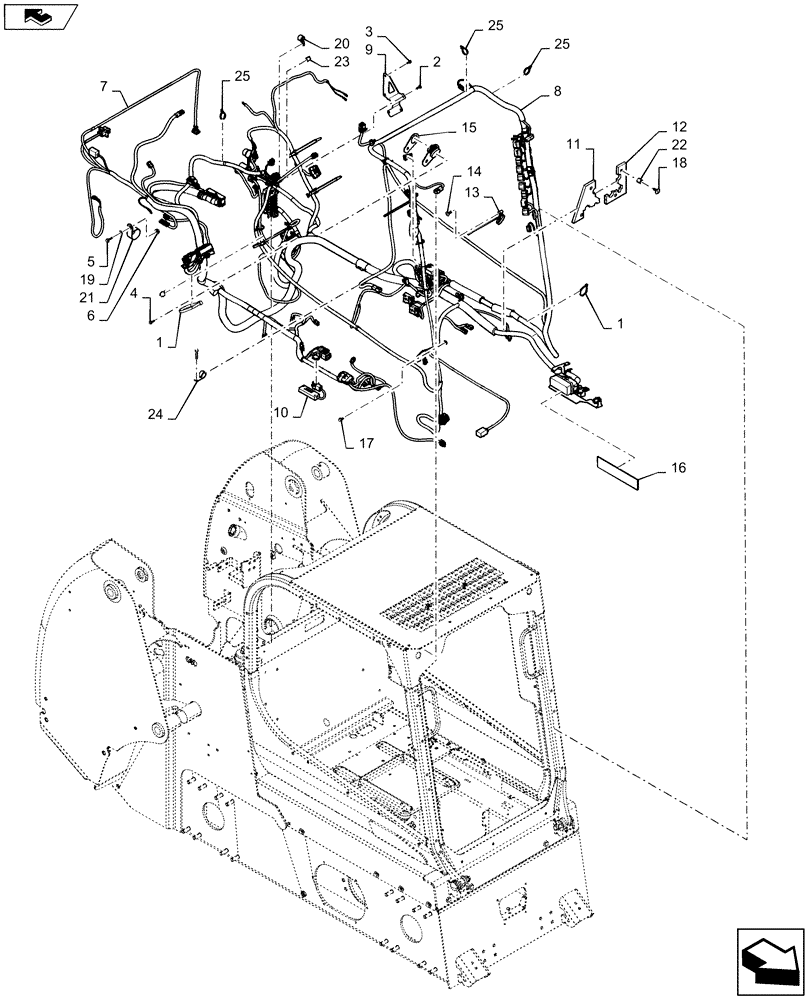 20
23
3
9
2
25
25
7
25
8
15
11
12
22
18
14
13
5
19
21
6
4
1
1
24
10
17
16