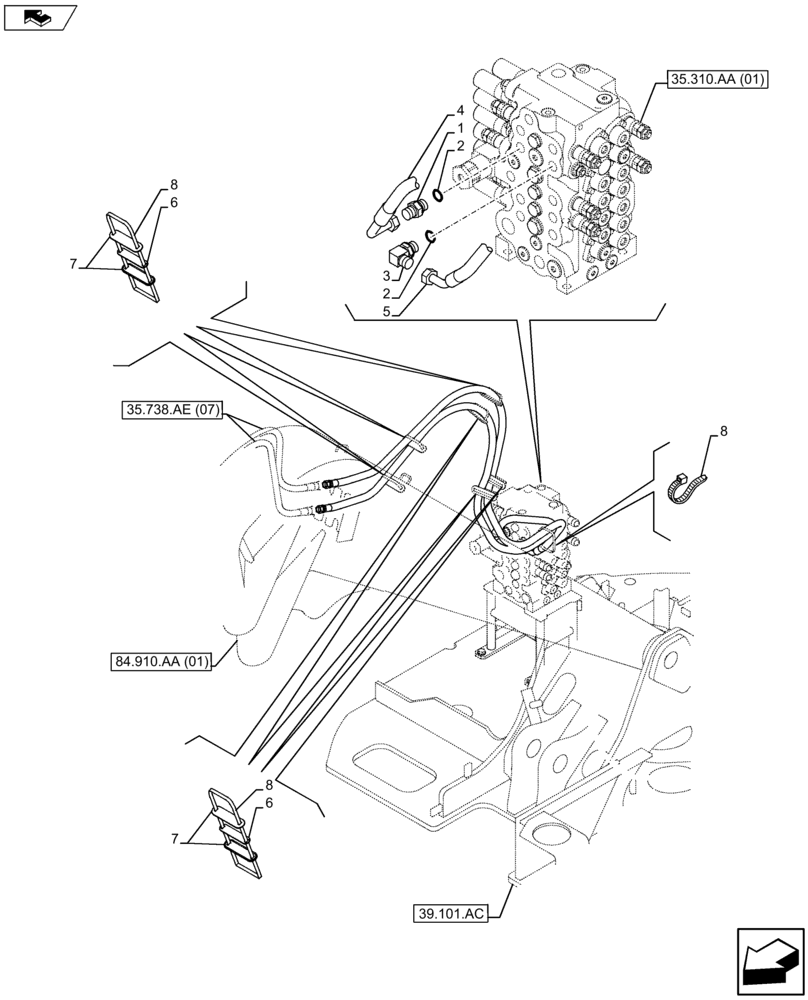 35.310.AA (01)
4
1
2
3
2
5
8
6
7
35.738.AE (07)
8
84.910.AA (01)
8
6
7
39.101.AC