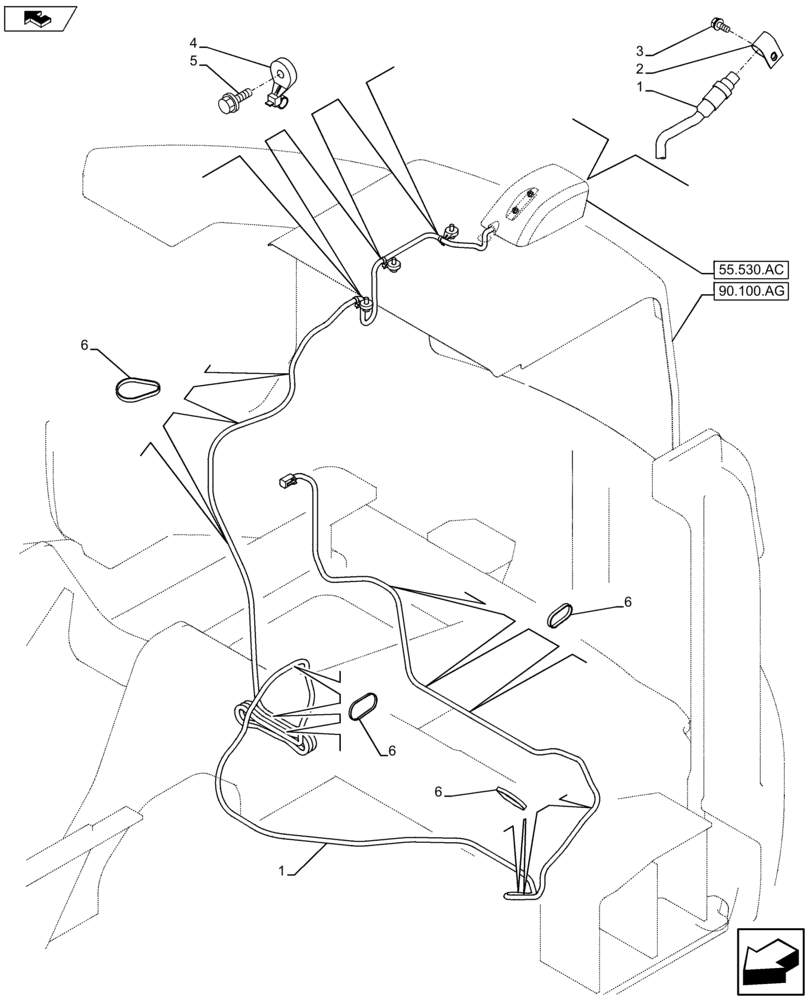 4
5
3
2
1
55.530.AC
90.100.AG
6
6
6
6
1