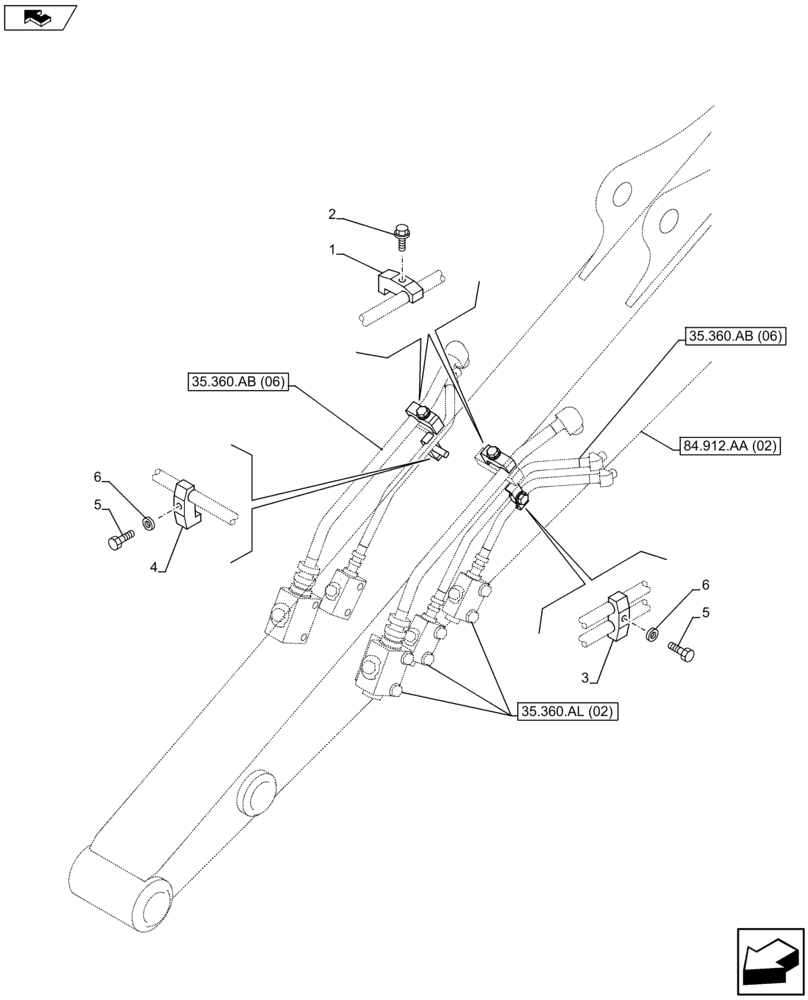 2
1
35.360.AB (06)
35.360.AB (06)
84.912.AA (02)
6
5
4
6
5
3
35.360.AL (02)