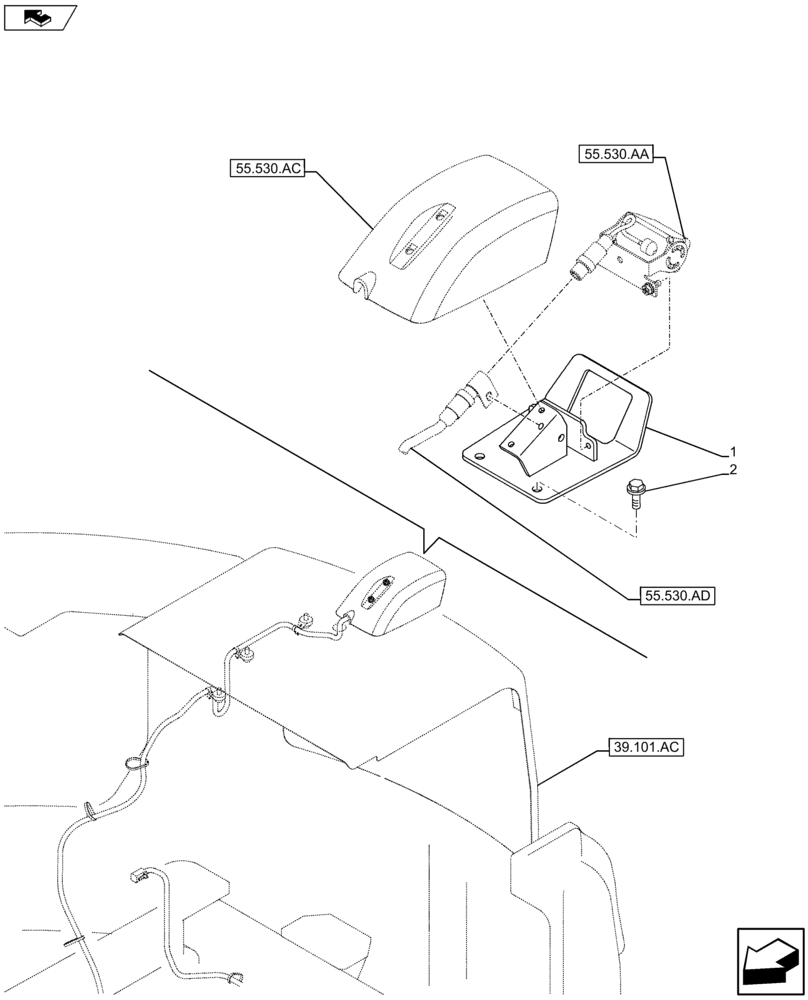 55.530.AC
55.530.AA
1
2
55.530.AD
39.101.AC