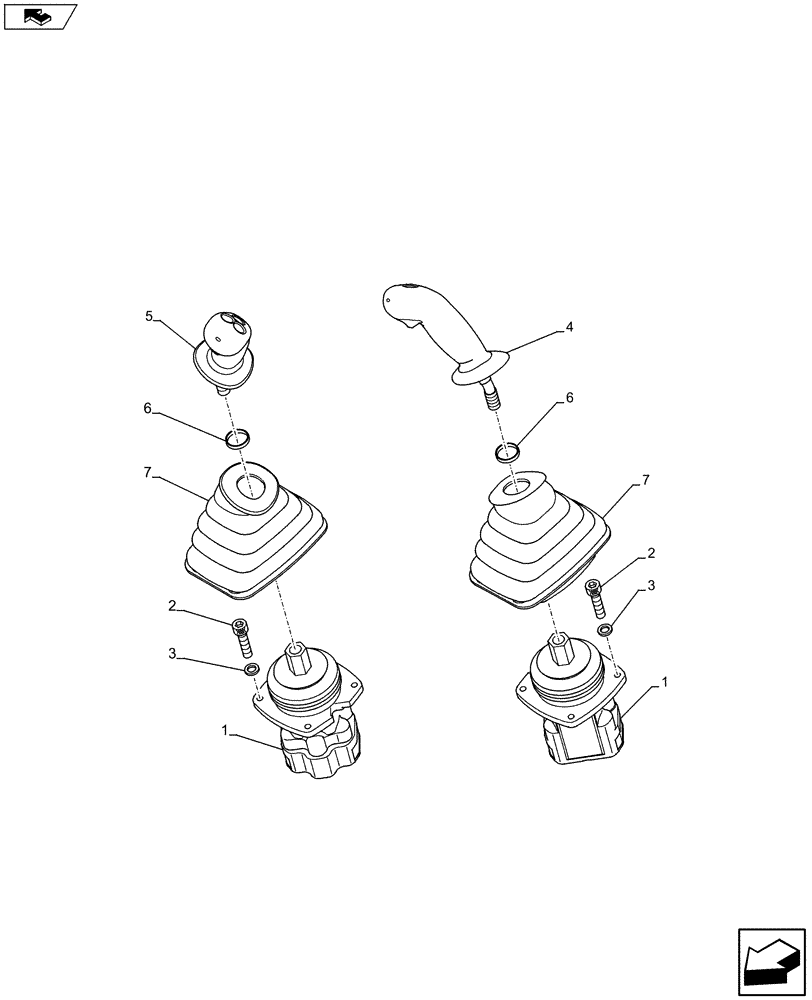 5
4
6
6
7
7
2
3
2
3
1
1