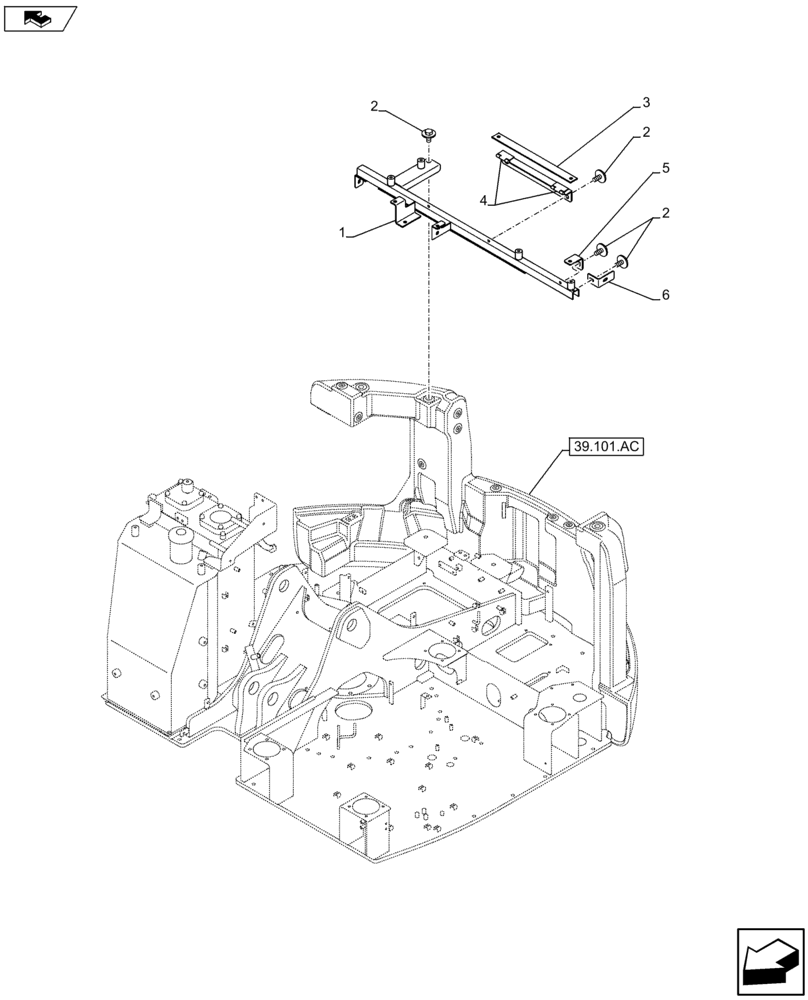 2
3
2
5
4
2
1
6
39.101.AC