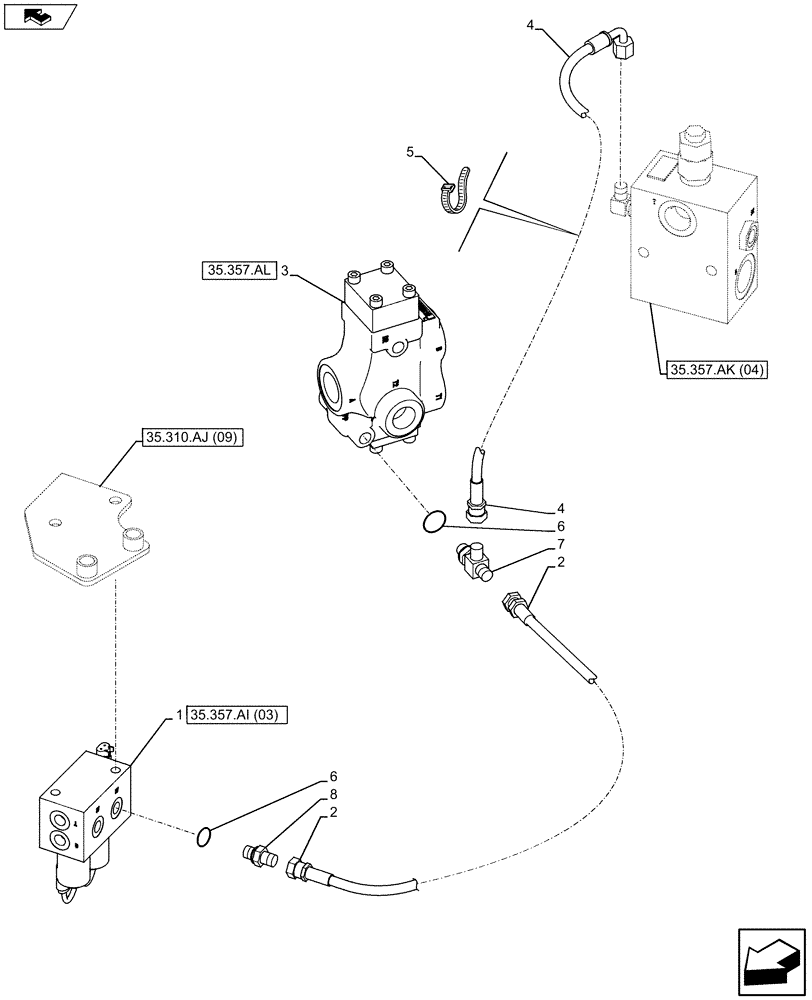 4
5
35.357.AL 3
35.357.AK (04)
35.310.AJ (09)
4
6
7
2
1 35.357.AI (03)
6
8
2