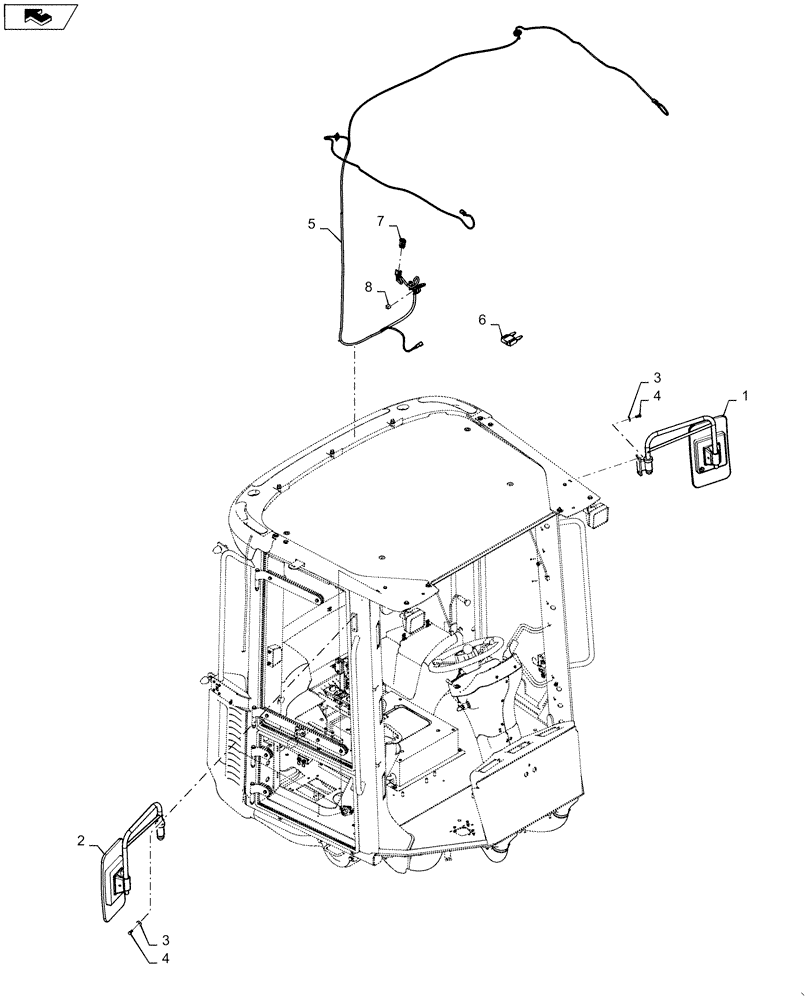 5
7
8
6
3
4
1
2
3
4