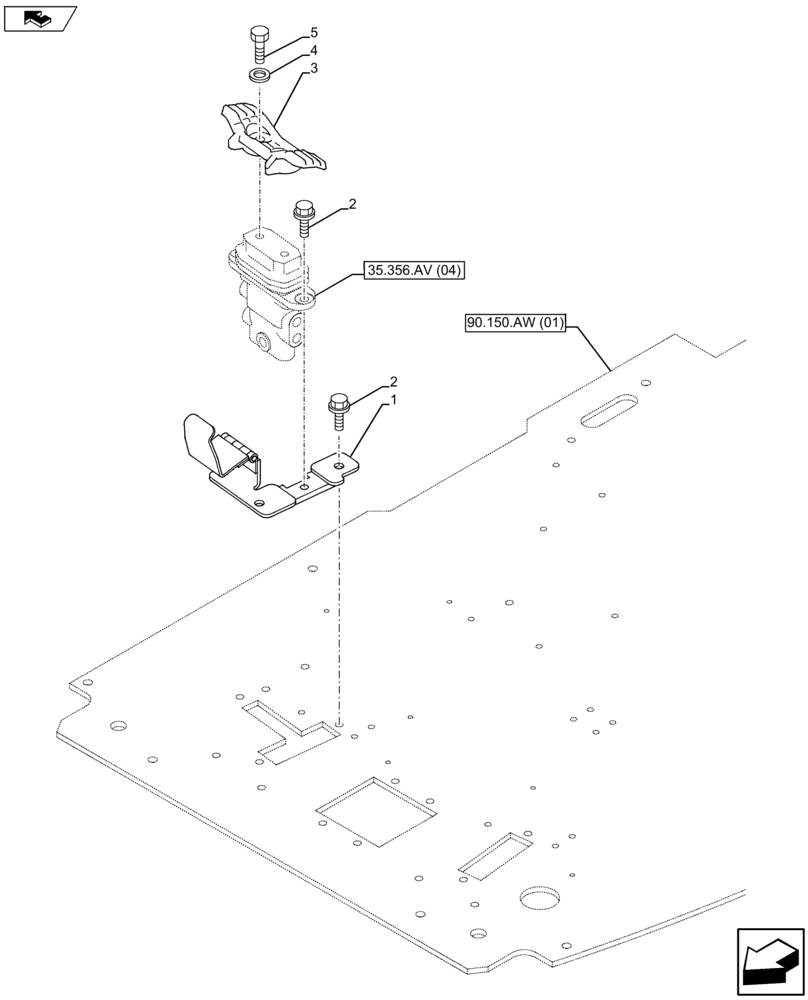 5
4
3
2
35.356.AV (04)
90.150.AW (01)
2
1