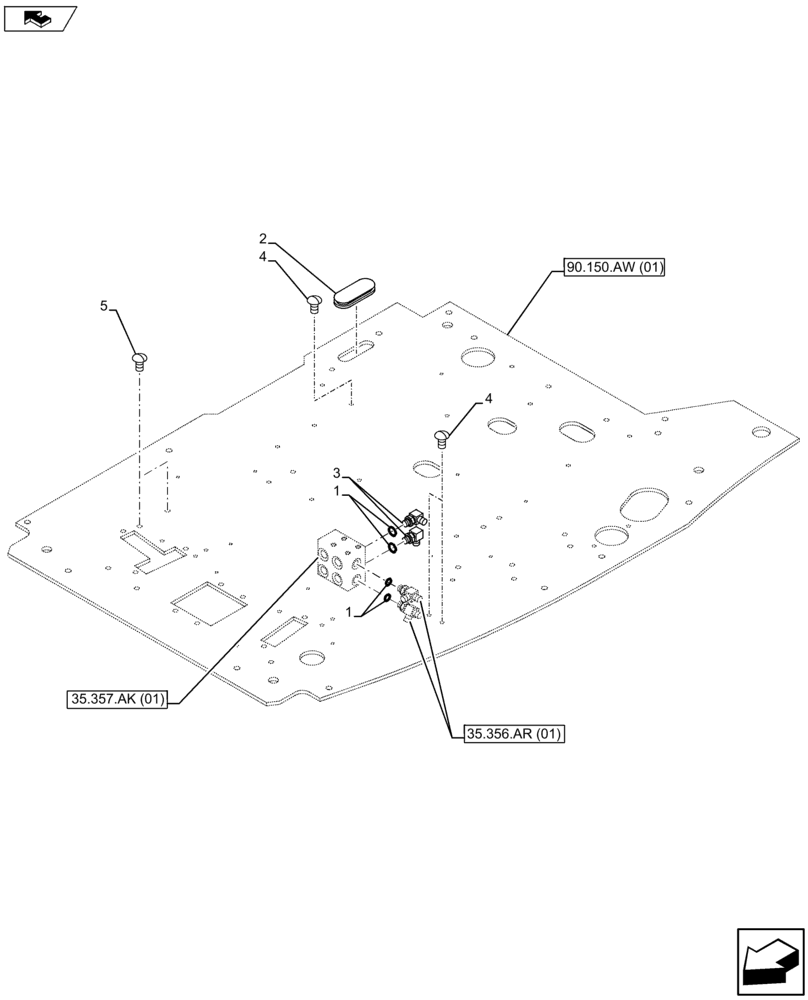 2
4
5
90.150.AW (01)
4
3
1
1
35.357.AK (01)
35.356.AR (01)