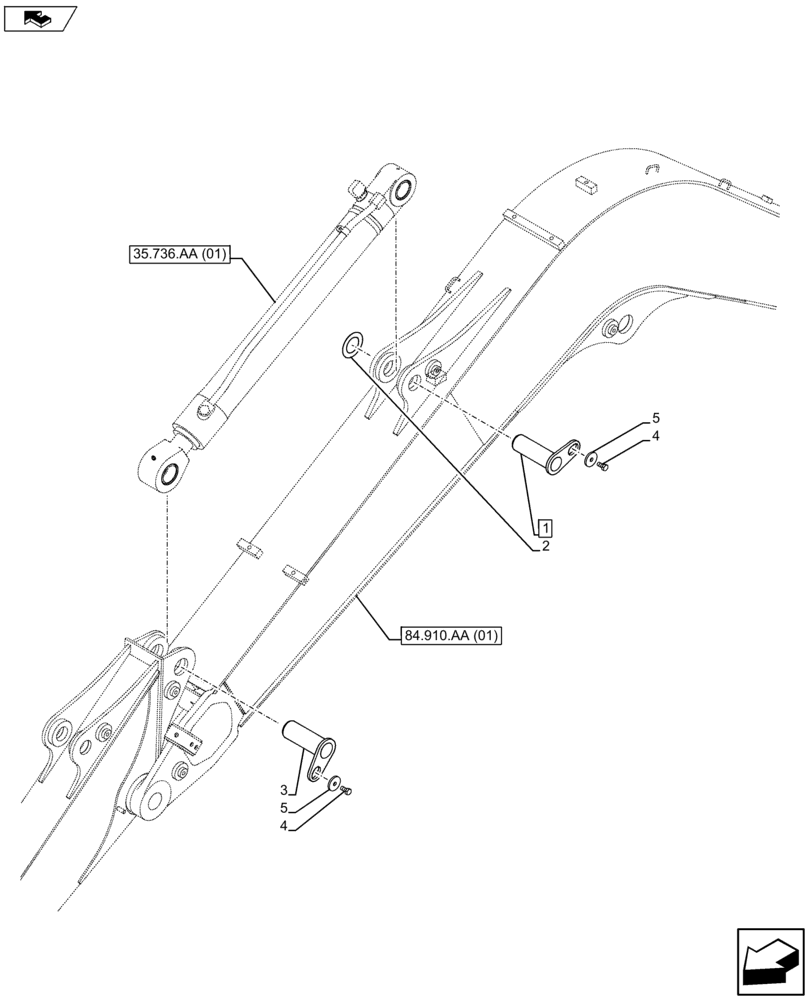 35.736.AA (01)

5

4

1

2

84.910.AA (01)

3

5

4