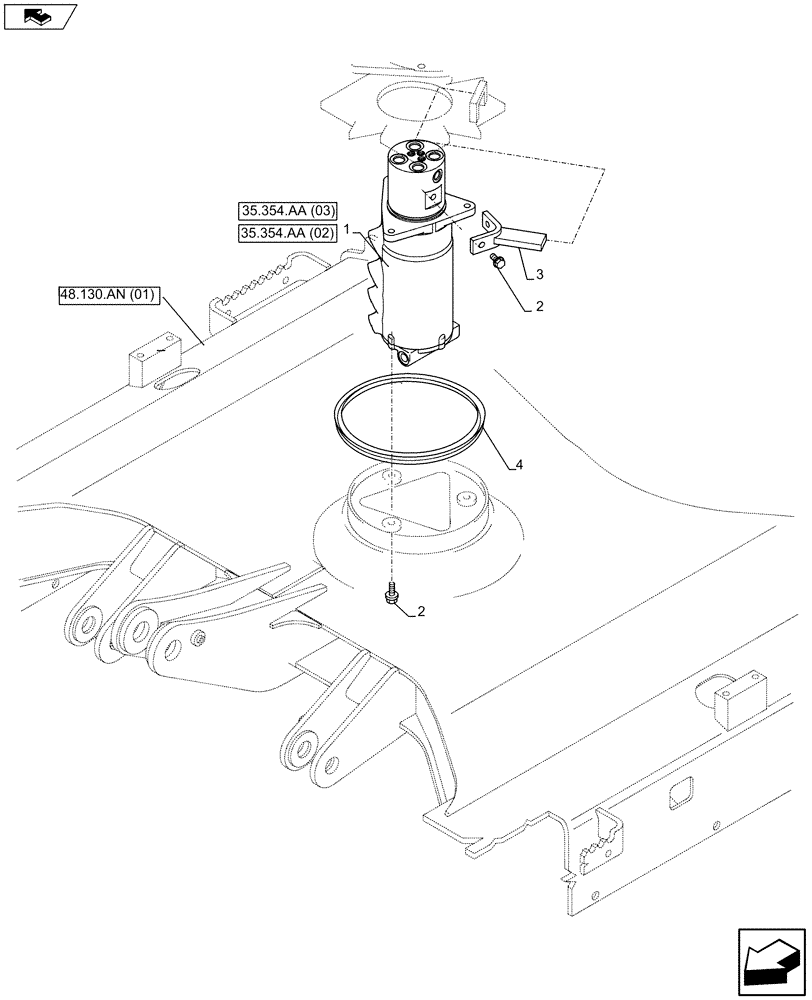 35.354.AA (03)
35.354.AA (02)
1
48.130.AN (01)
3
2
4
2