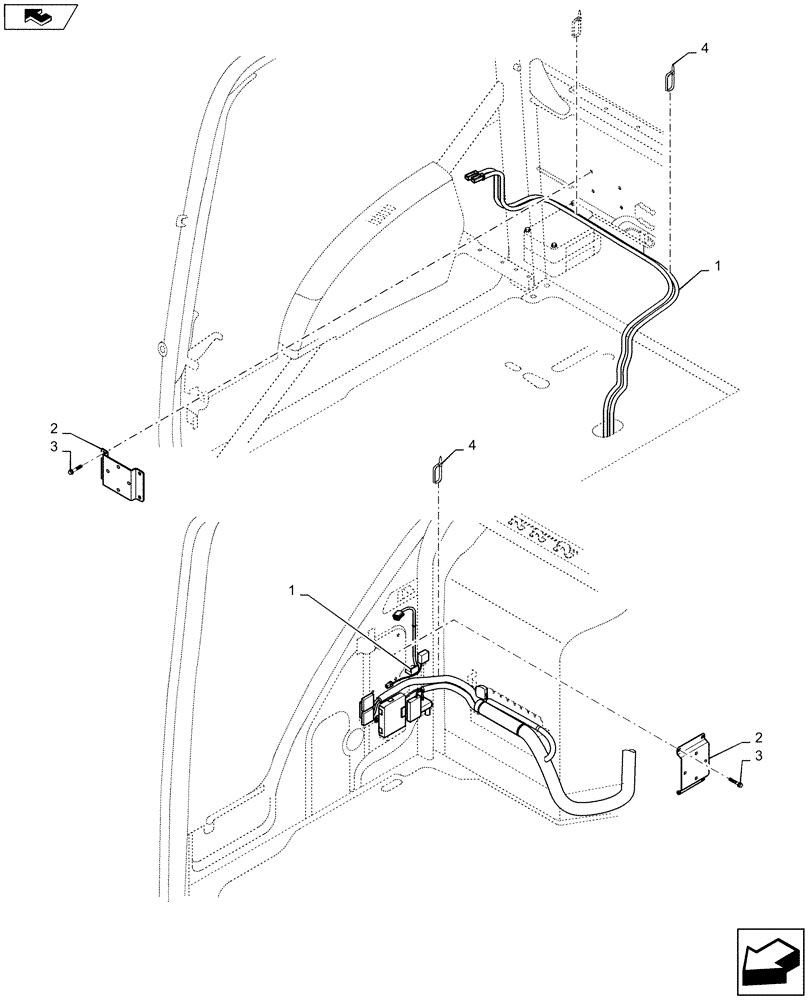 4
1
2
3
4
1
2
3