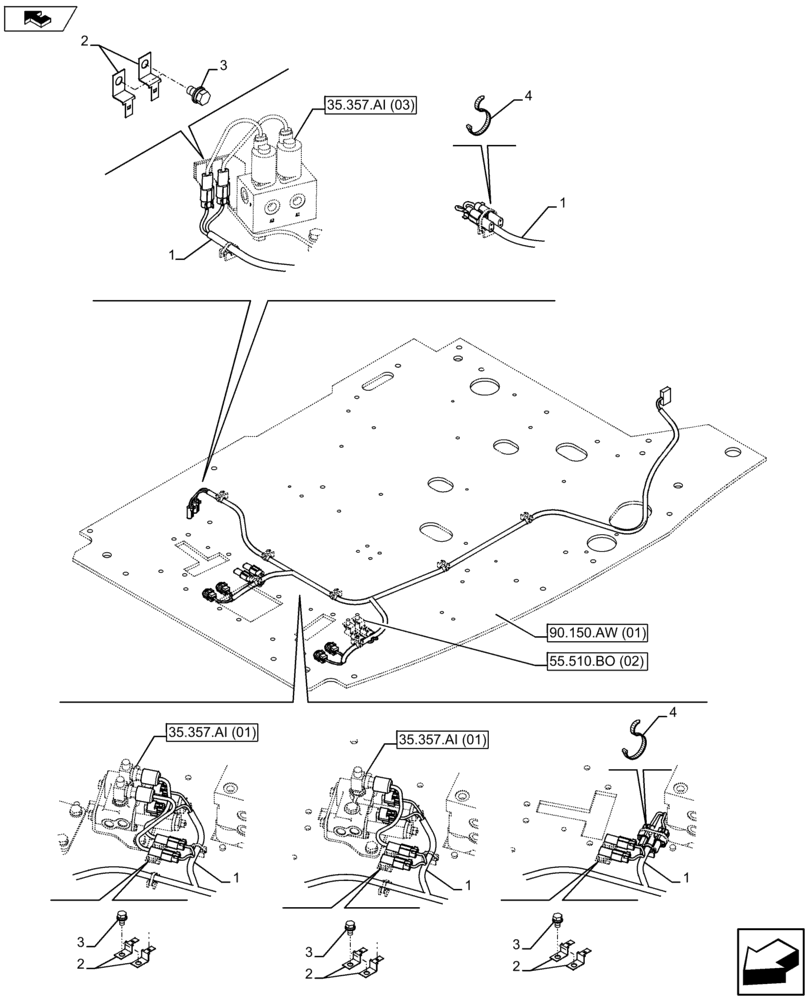 2
3
35.357.AI (03)
4
1
1
90.150.AW (01)
55.510.BO (02)
35.357.AI (01)
35.357.AI (01)
4
1
1
1
3
2
3
2
3
2