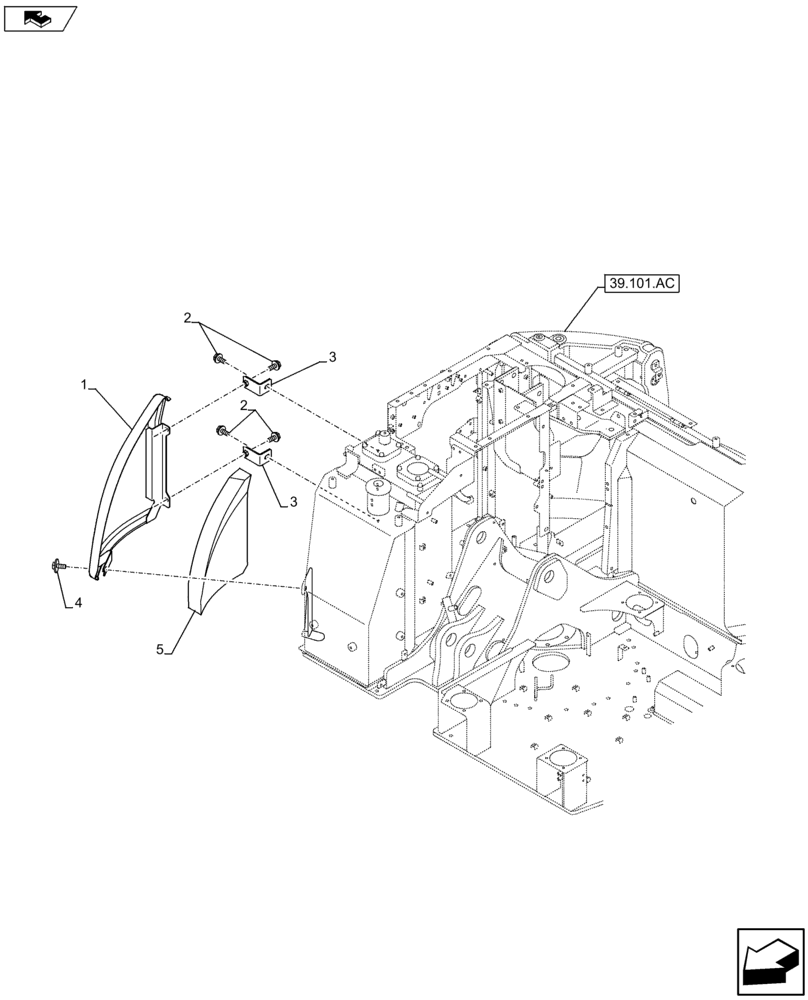 39.101.AC
2
3
1
2
3
4
5