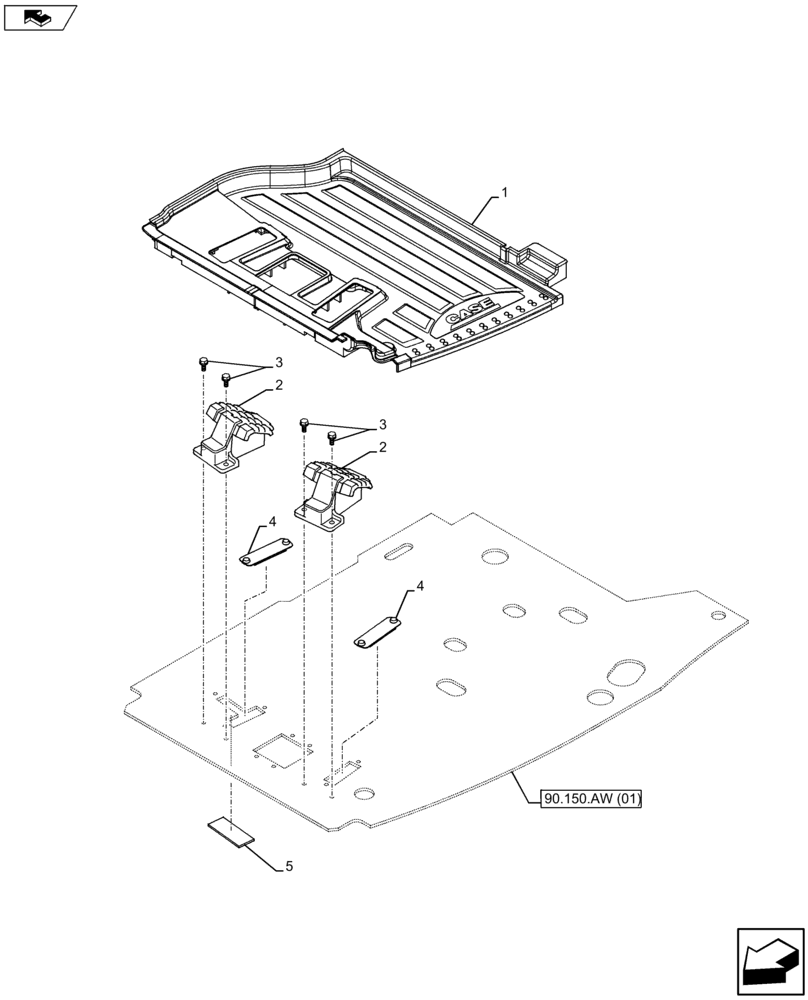 1
CASE
3
2
3
2
4
4
90.150.AW (01)
5