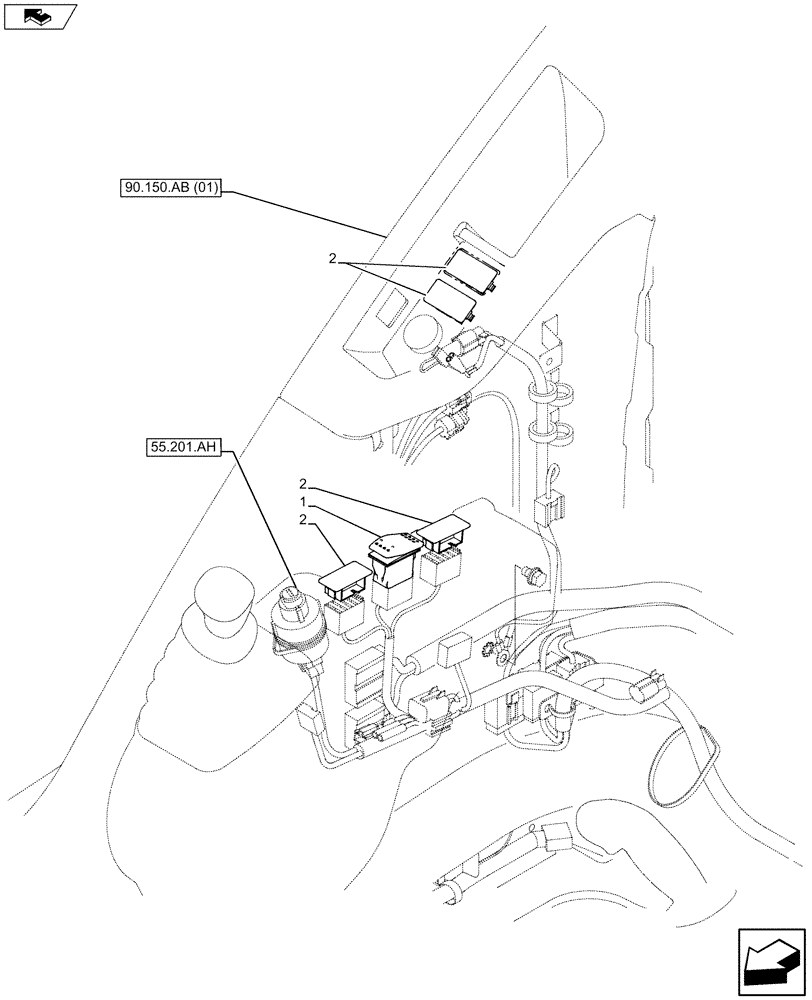 90.150.AB (01)

2

55.201.AH

2

1

2