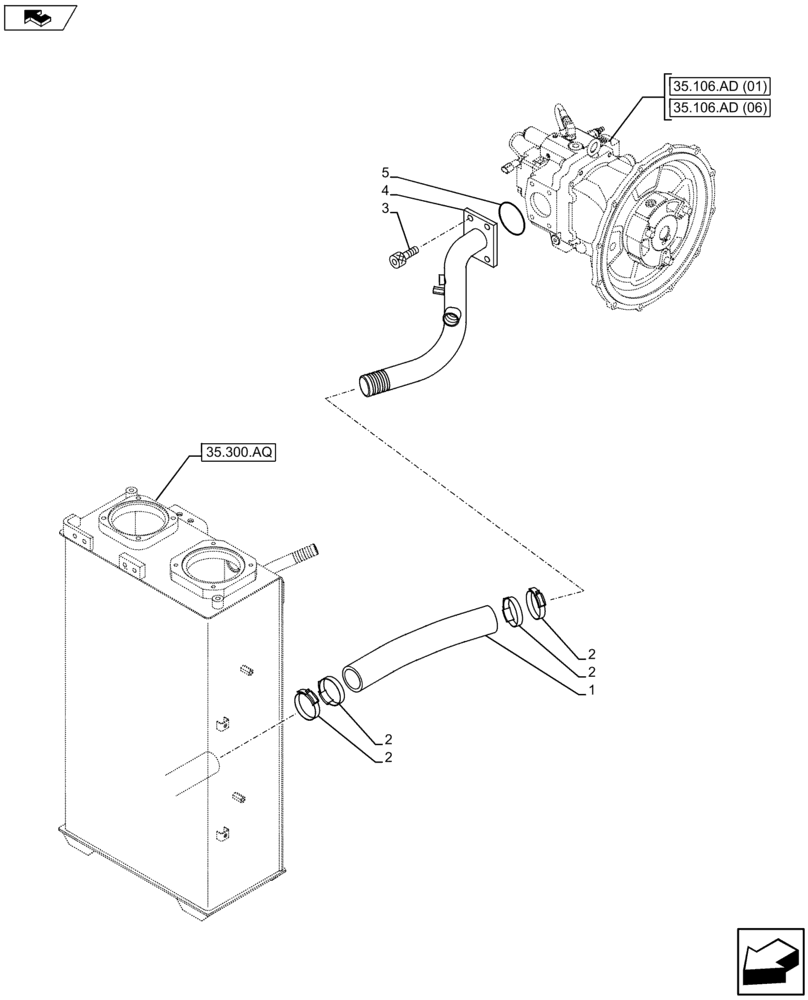 35.106.AD (01)
35.106.AD (06)
5
4
3
35.300.AQ
2
2
1
2
2