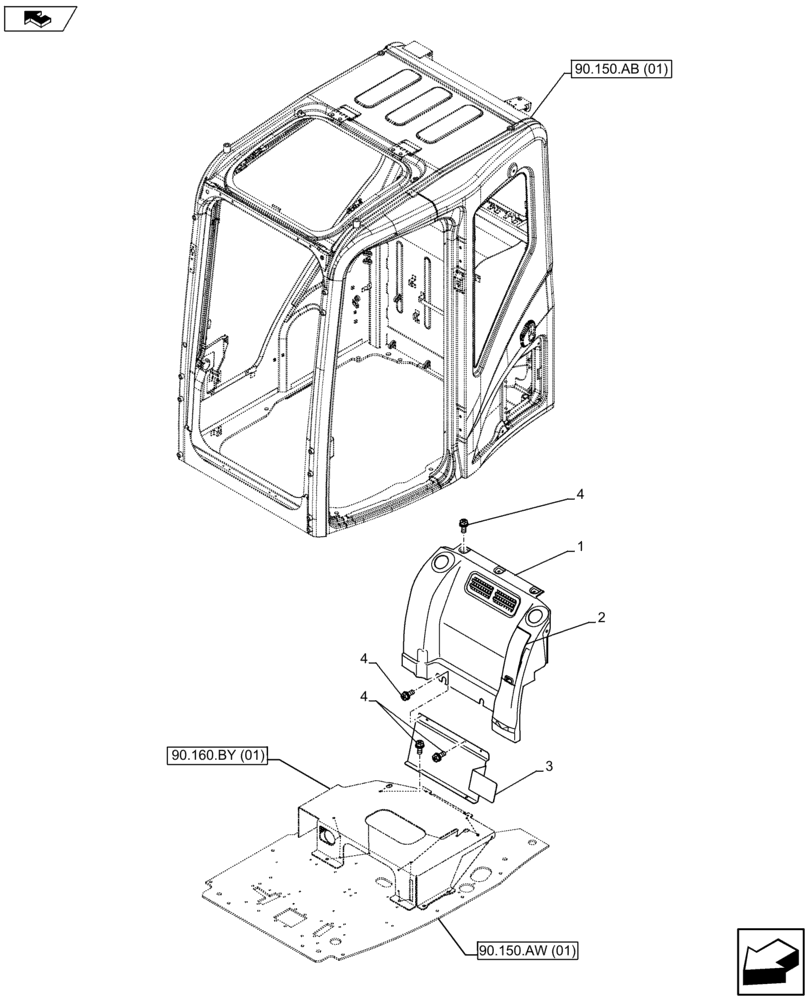 90.150.AB (01)

4

1

2

4

4

3

90.160.BY (01)

90.150.AW (01)