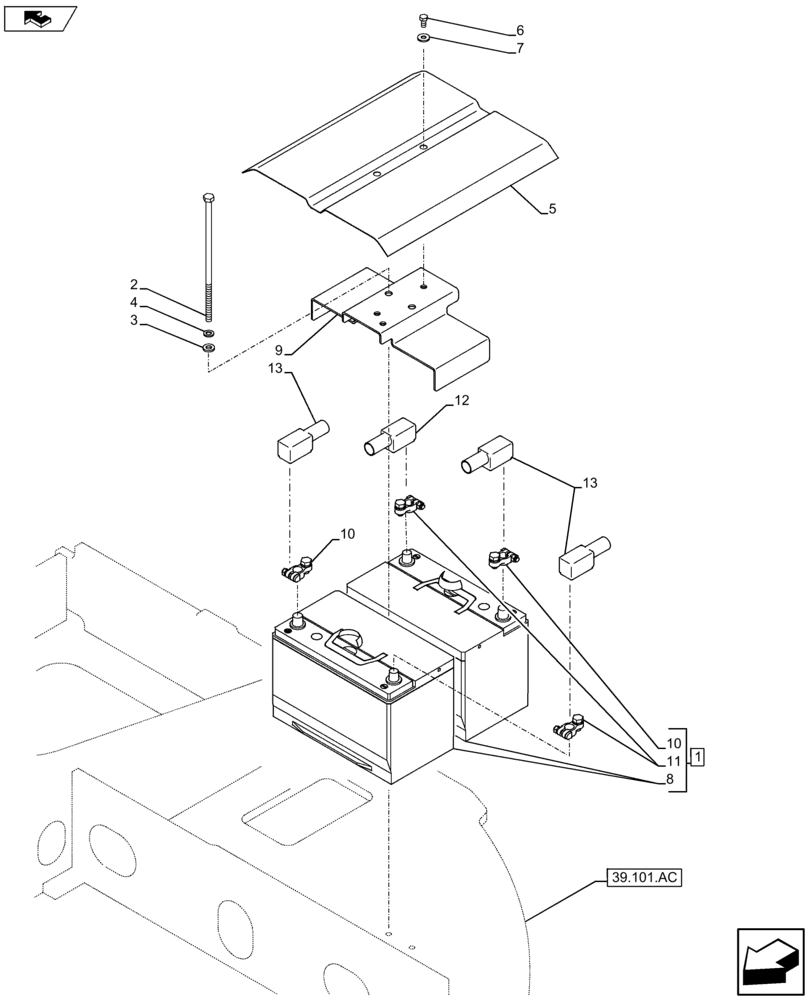 6
7
5
2
4
3
9
13
12
13
10
10
11
8
1
39.101.AC