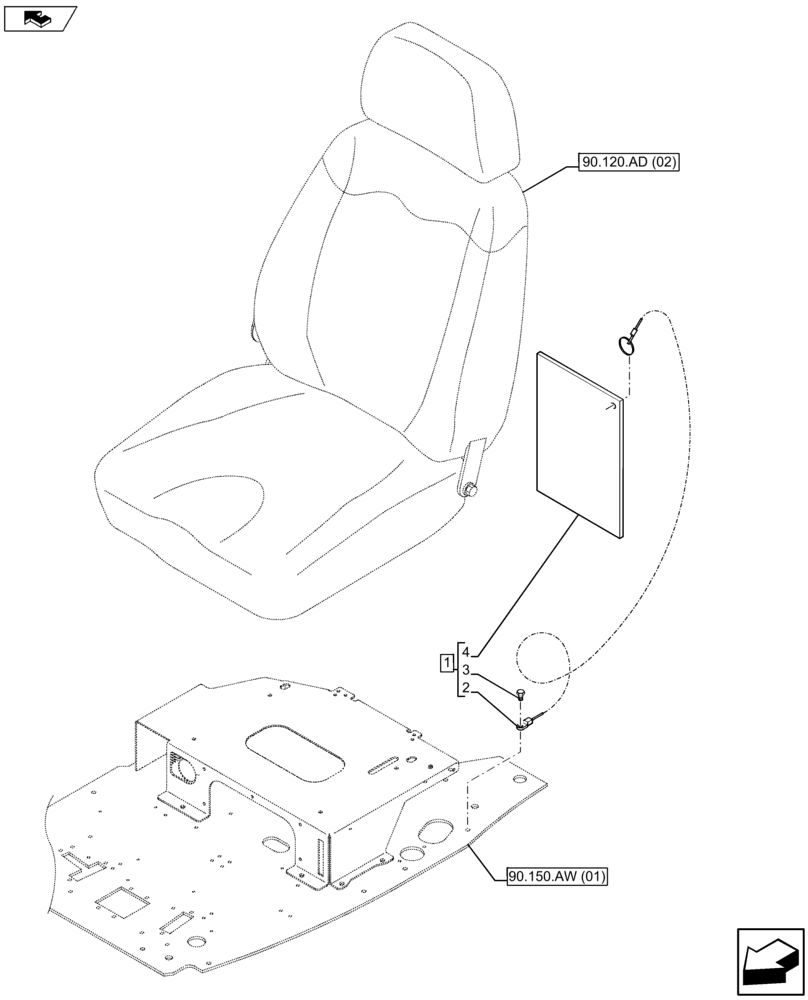 90.120.AD (02)

1
4
3
2

90.150.AW (01)