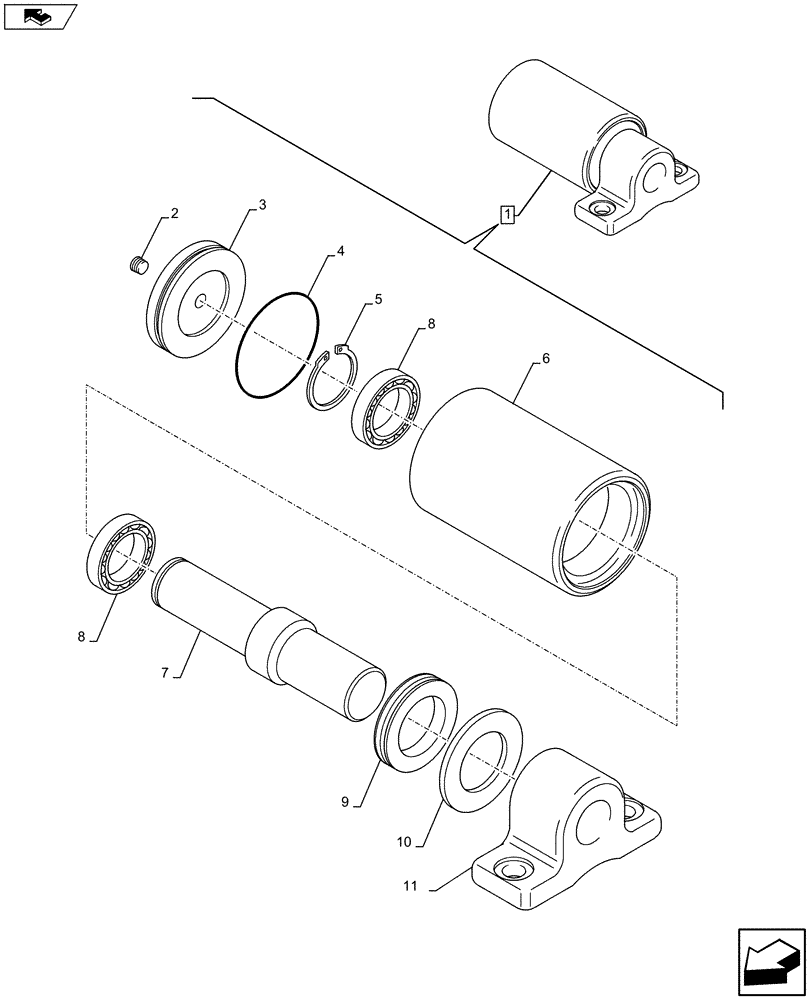 1
2
3
4
5
8
6
8
7
9
10
11