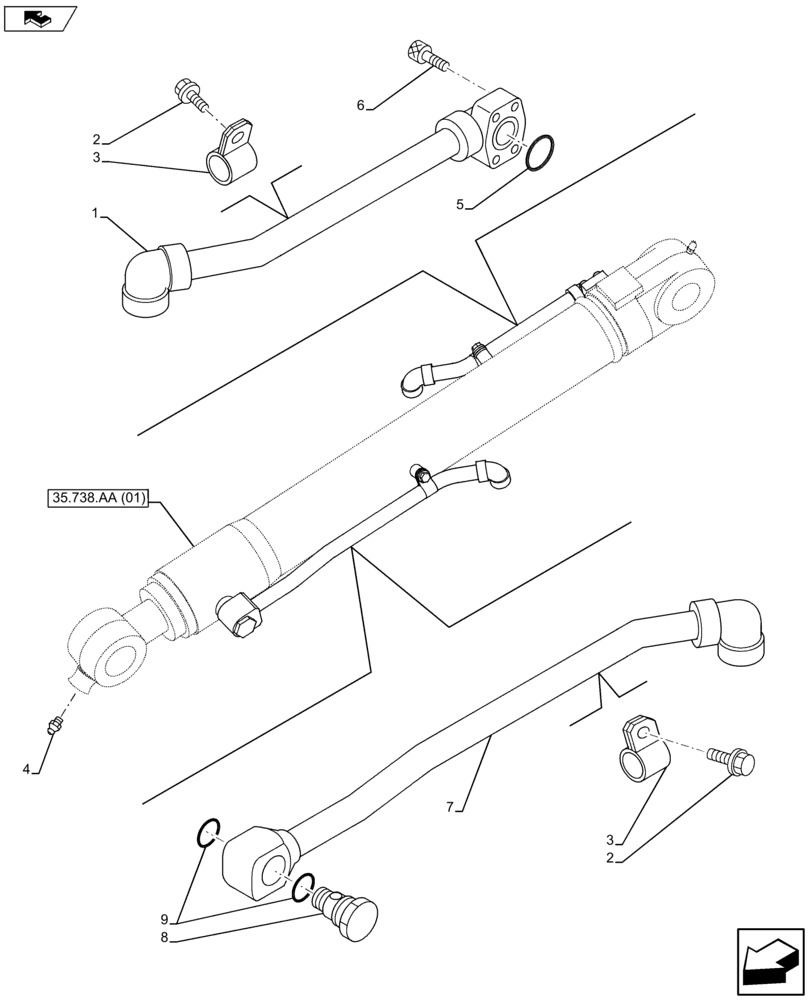 6
2
3
5
1
35.738.AA (01)
4
7
3
2
9
8