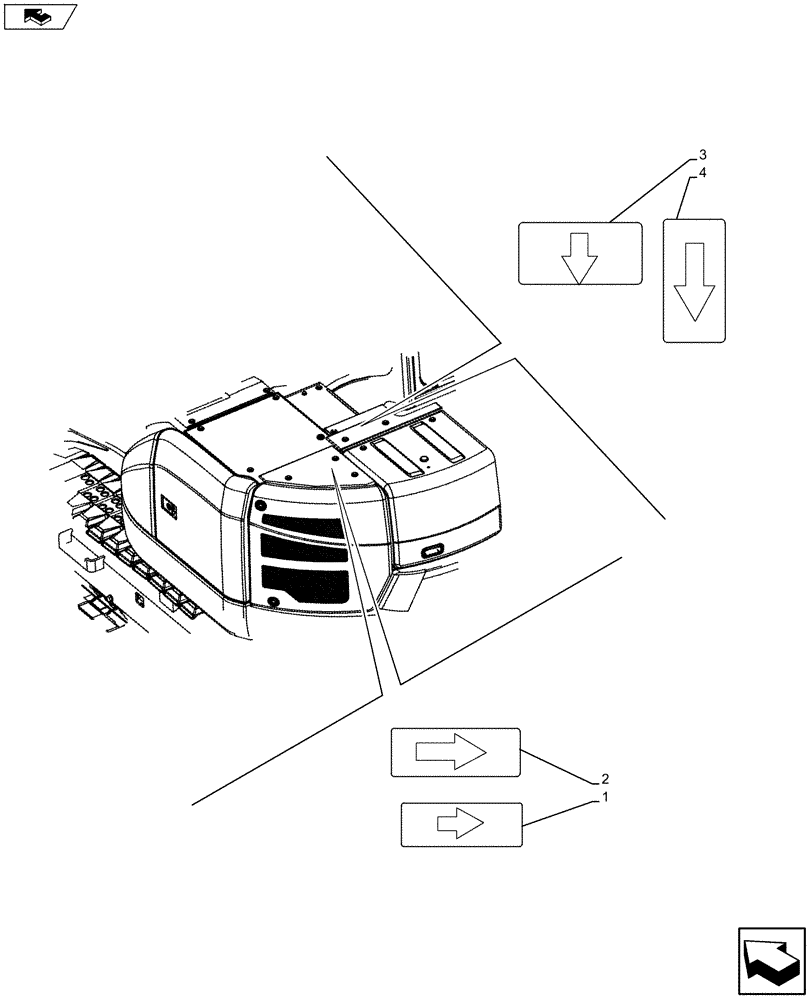 3
4
2
1