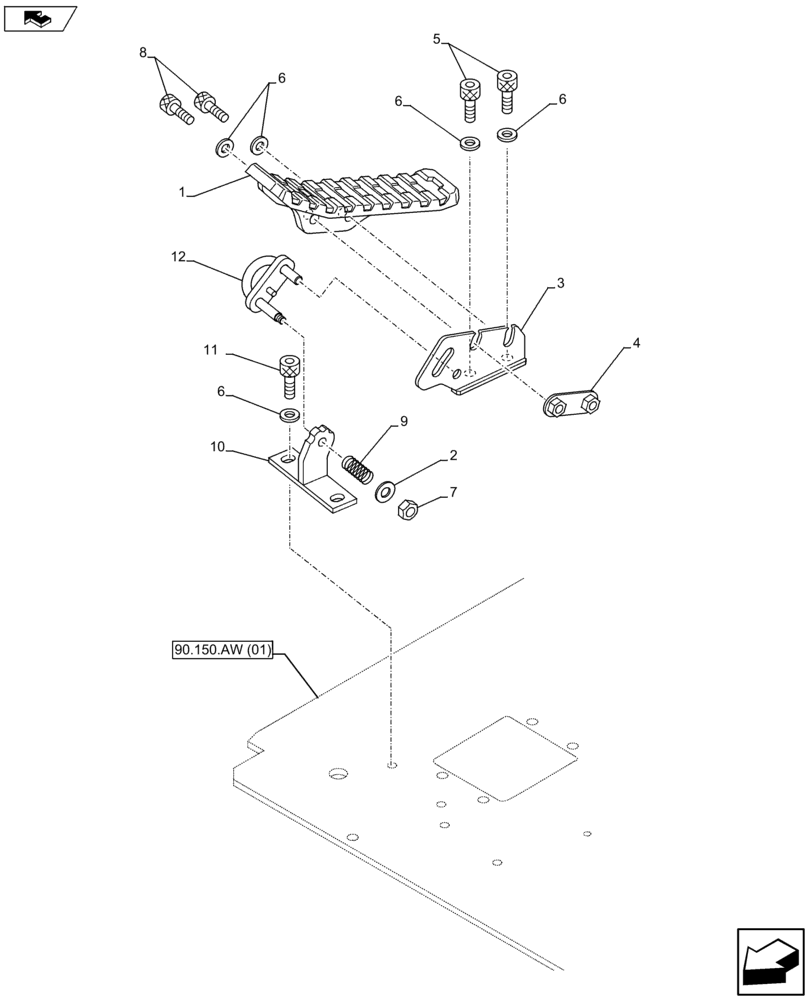 8
6
5
6
6
1
12
3
4
11
6
9
10
2
7
90.150.AW (01)