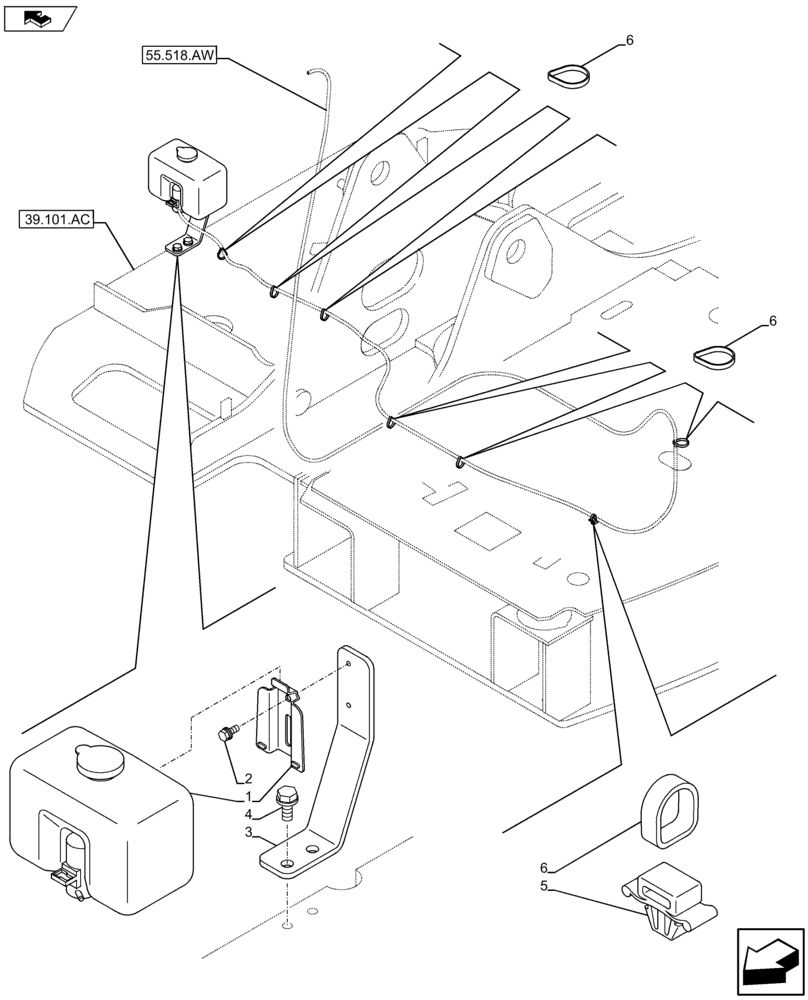 55.518.AW
6
39.101.AC
6
2
1
4
3
6
5