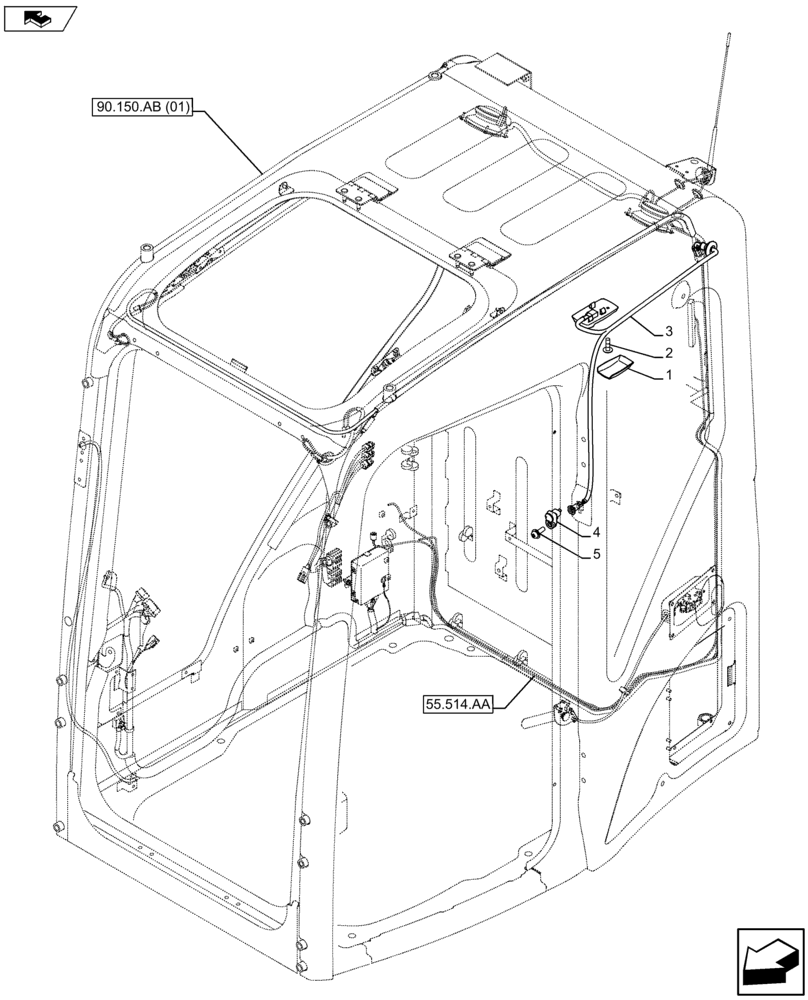 90.150.AB (01)
3
2
1
4
5
55.514.AA