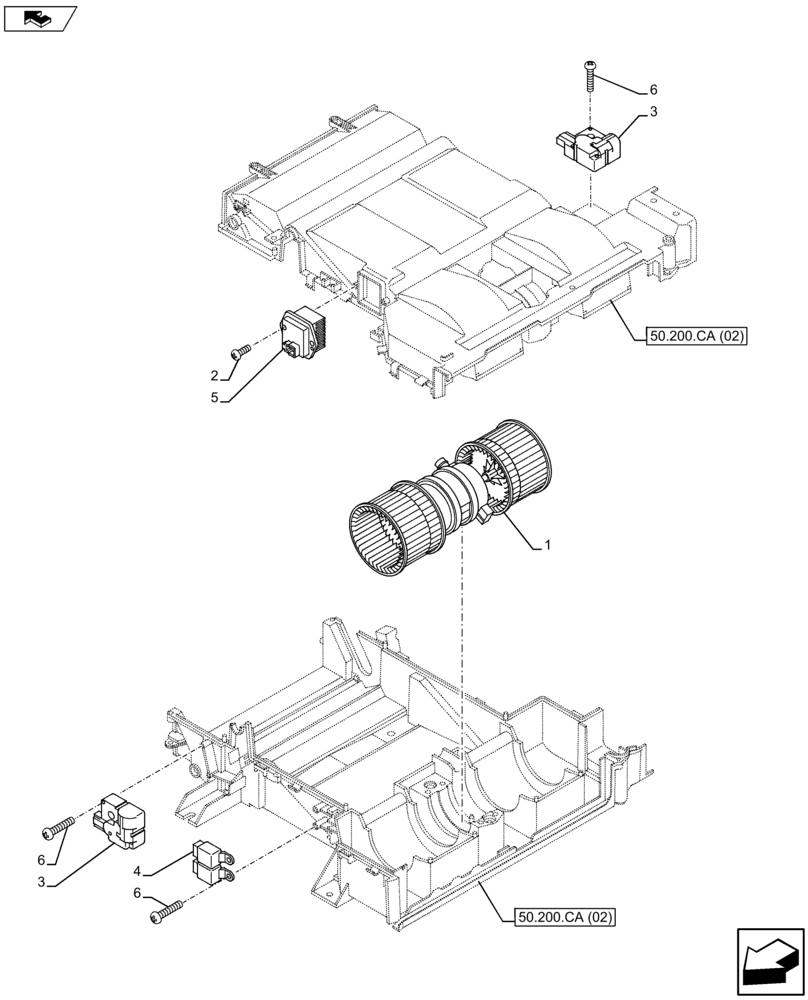 6
3
50.200.CA (02)
2
5
1
6
3
4
6
50.200.CA (02)