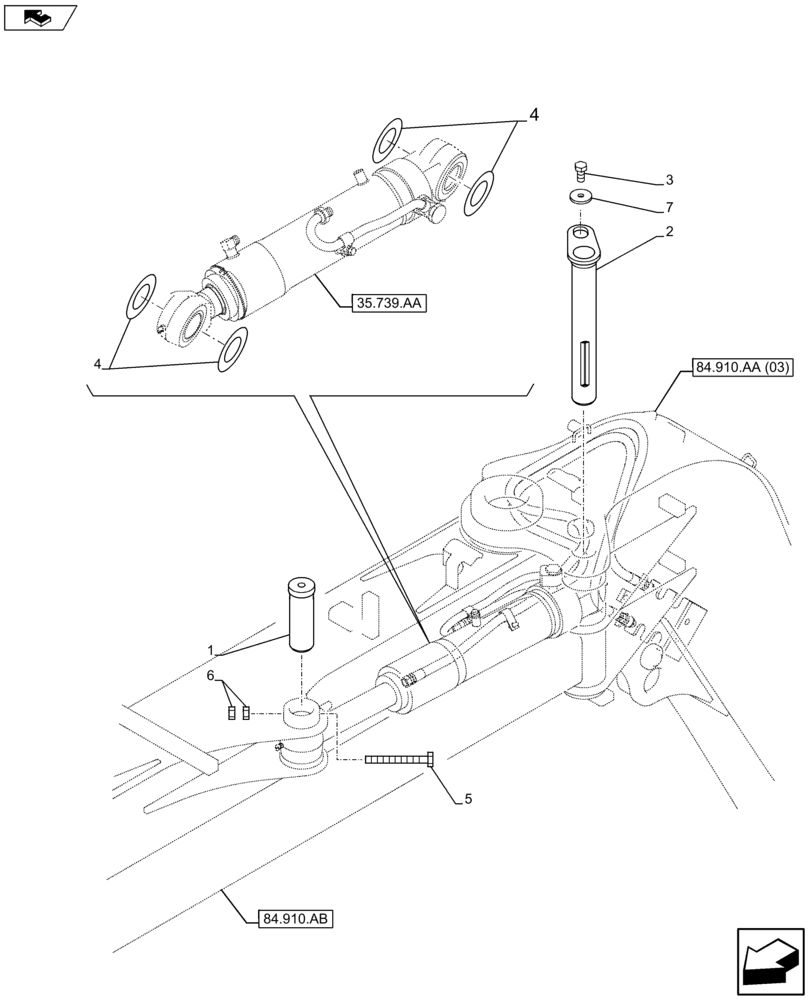 4
3
7
2
35.739.AA
4
84.910.AA (03)
1
6
5
84.910.AB