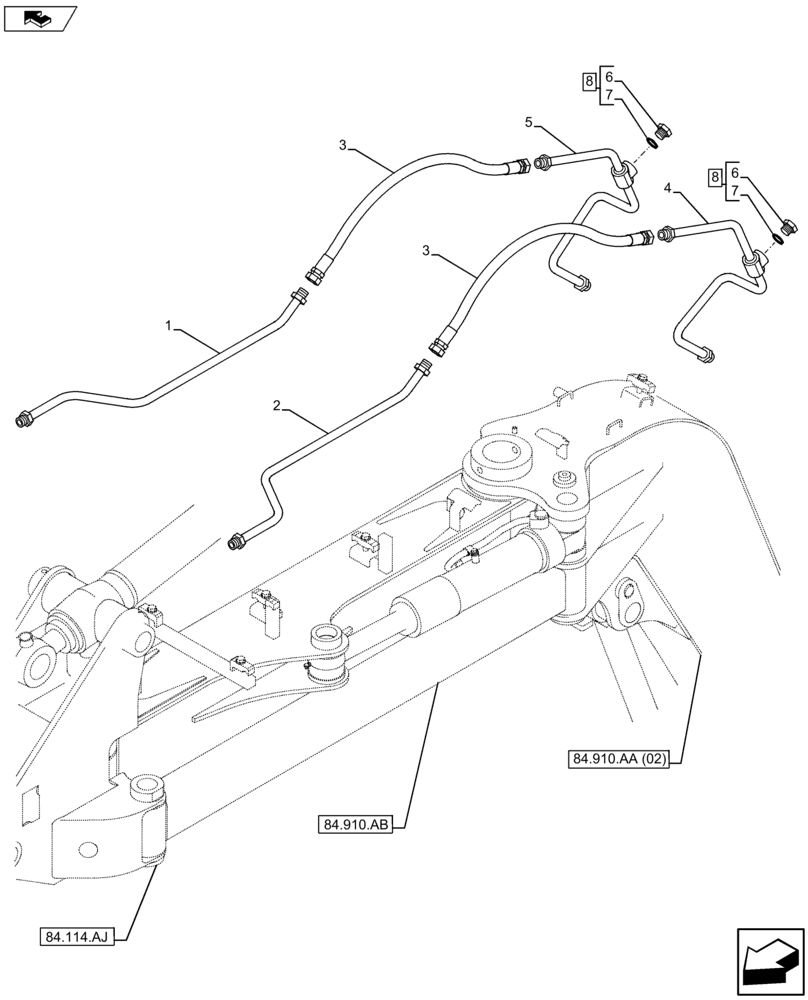 8
6
7
5
3
8
6
7
4
3
1
2
84.910.AA (02)
84.910.AB
84.114.AJ