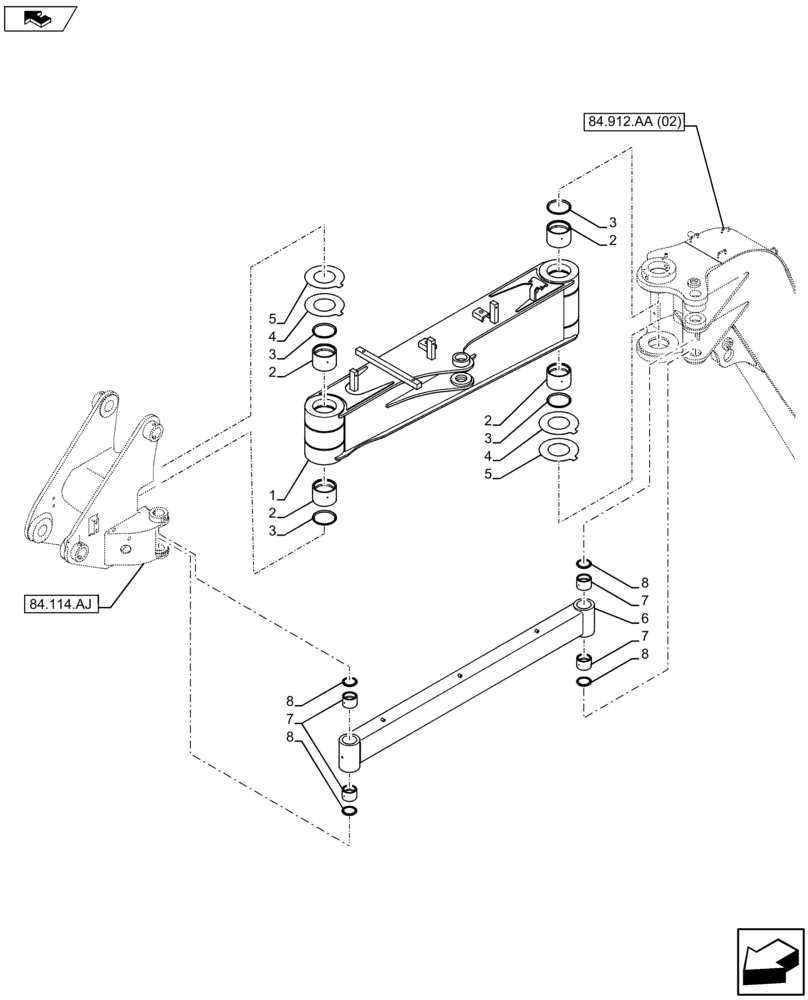 84.912.AA (02)

3
2
5
4
3
2
2
3
4
5
1
2
3

84.114.AJ

8
7
6
7
8
8
7
8