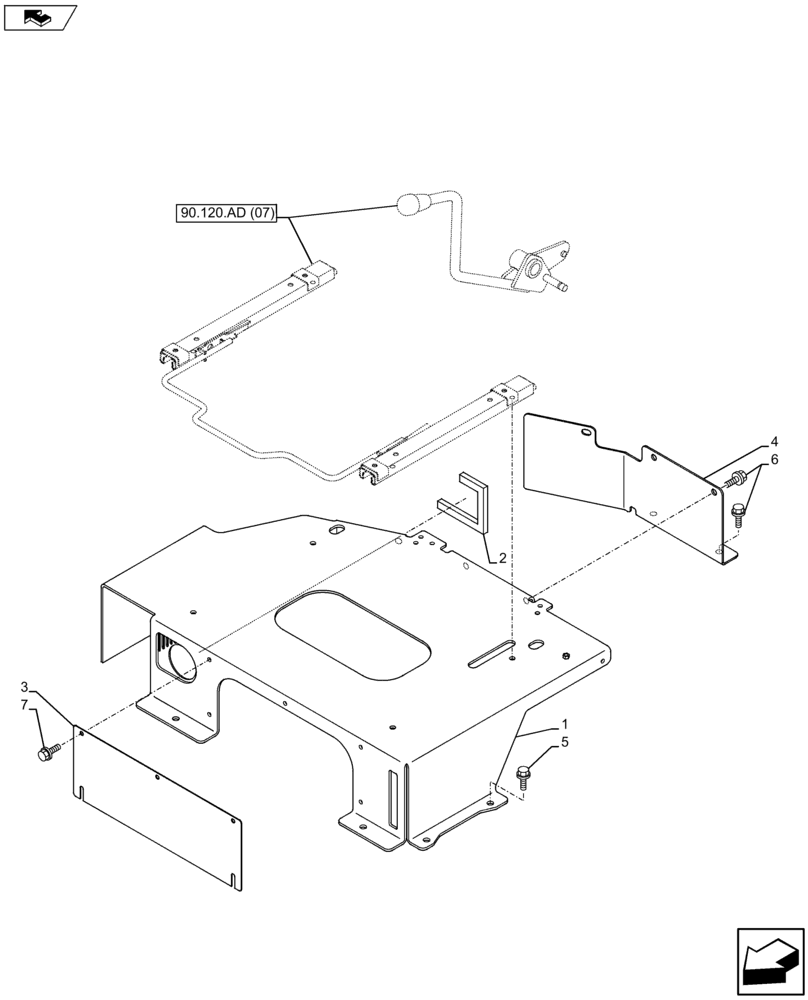 90.120.AD (07)

4
6
2
3
7
1
5