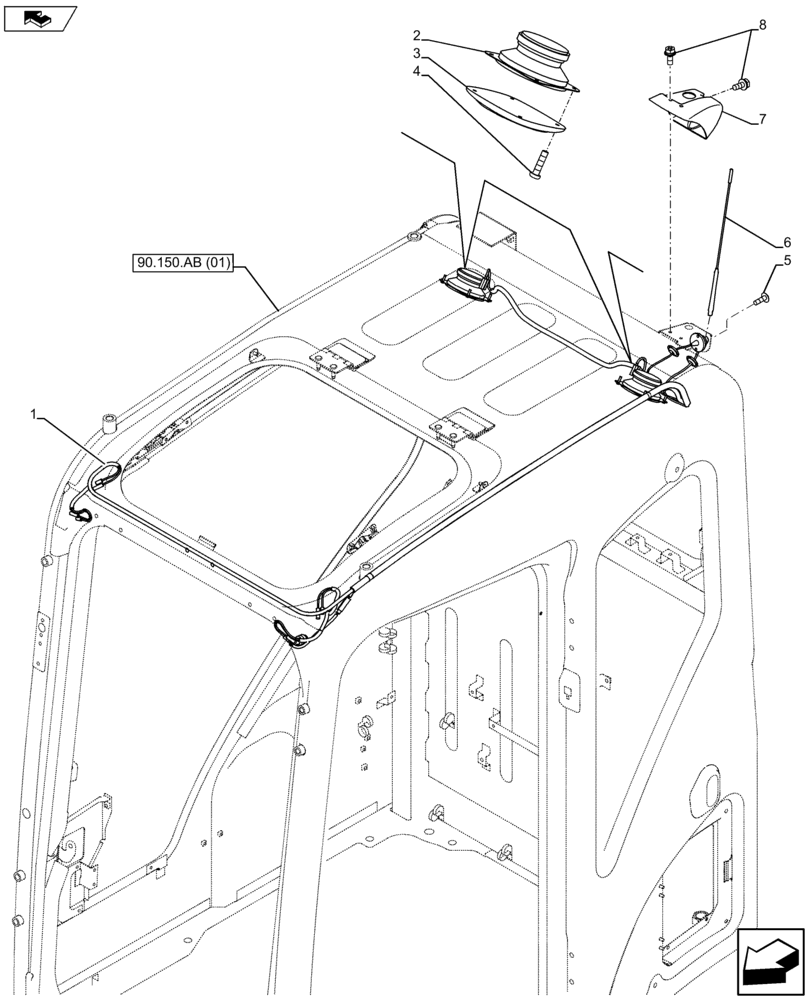 2
3
4
8
7
6
5
90.150.AB (01)
1