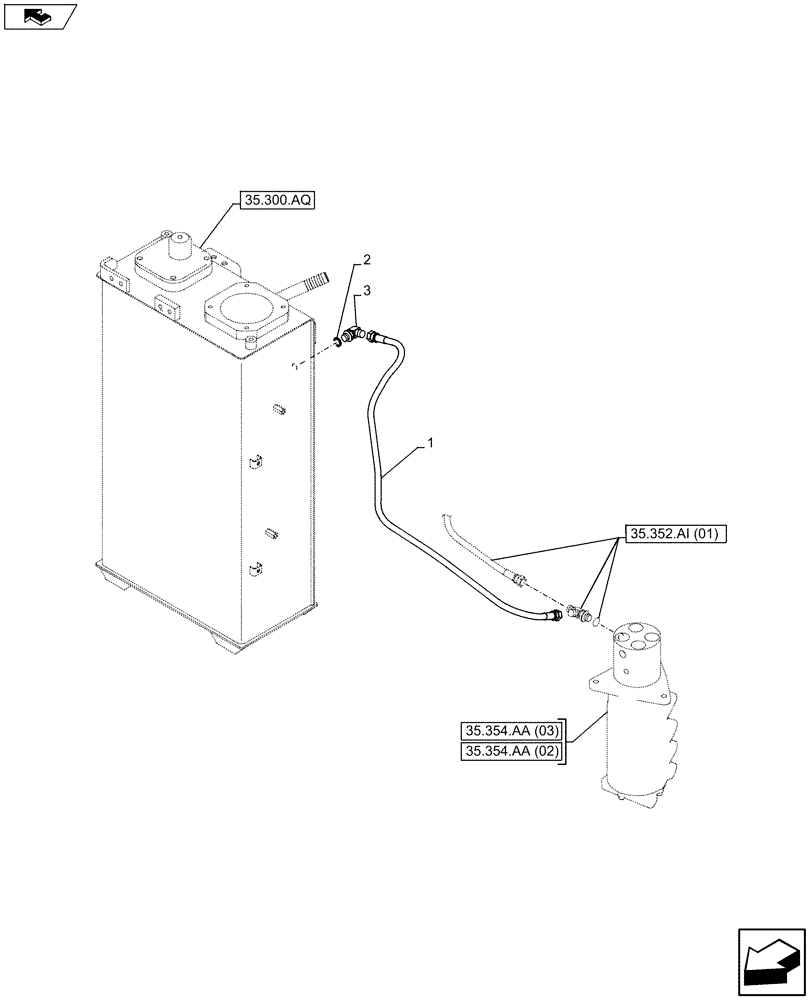 35.300.AQ

2

3

1

35.352.AI (01)

35.354.AA (03)

35.354.AA (02)