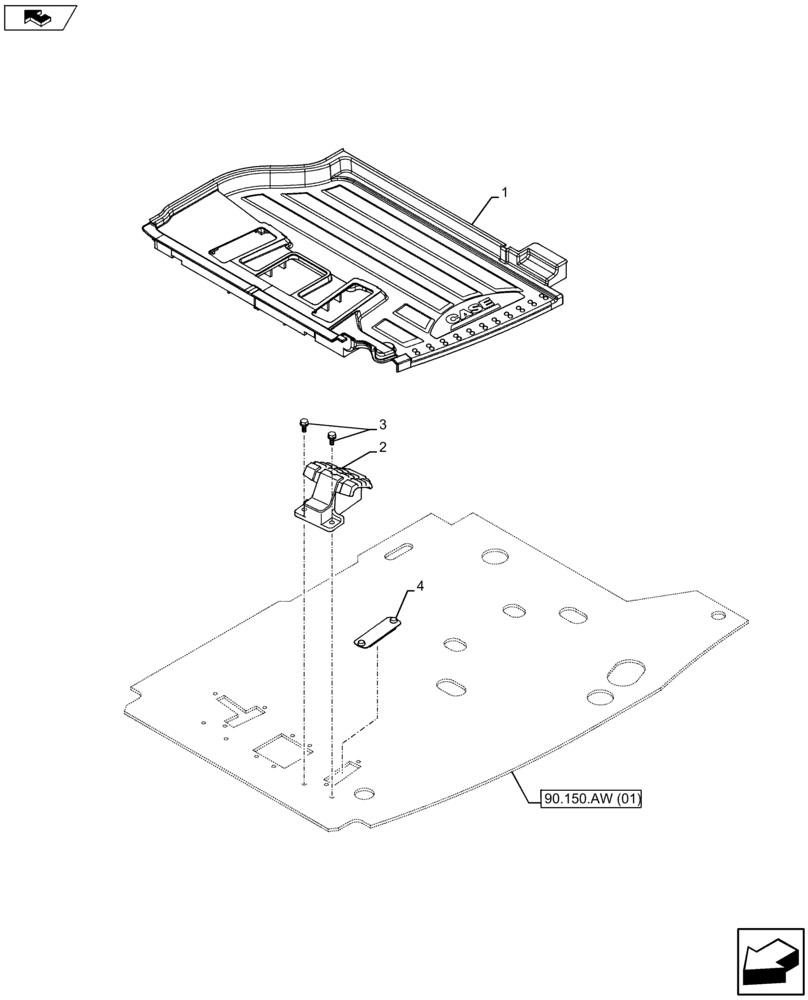 1

CASE

3

2

4

90.150.AW (01)