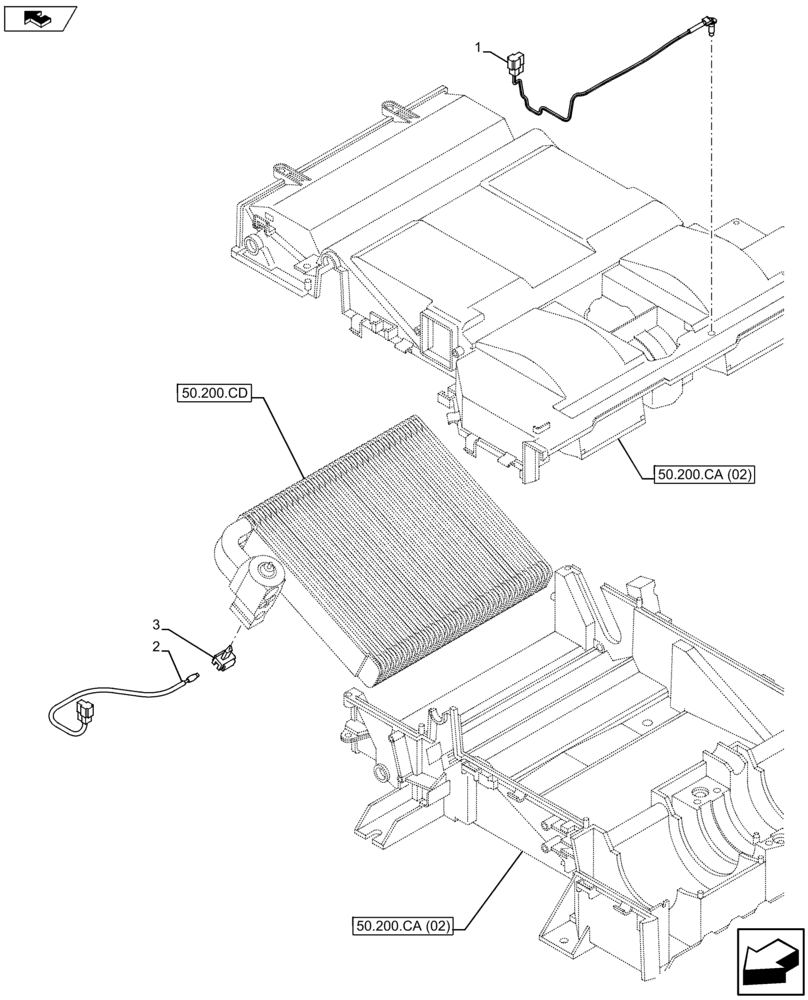 1

50.200.CD

50.200.CA (02)

3

2

50.200.CA (02)