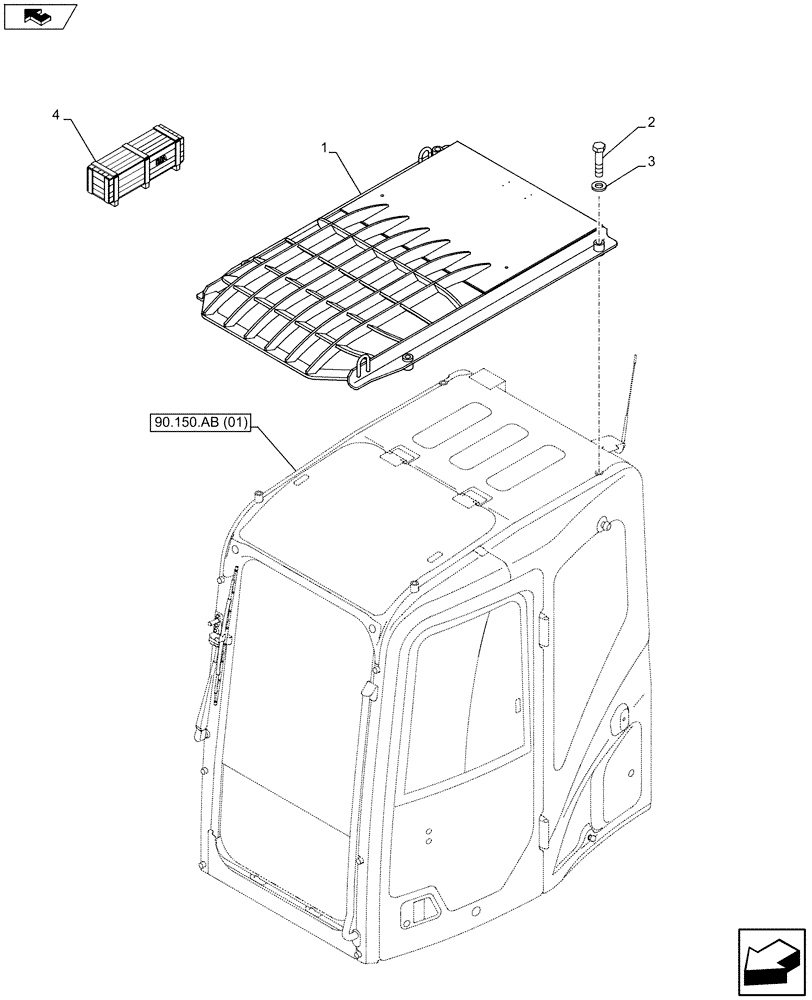 4
1
2
3
90.150.AB (01)