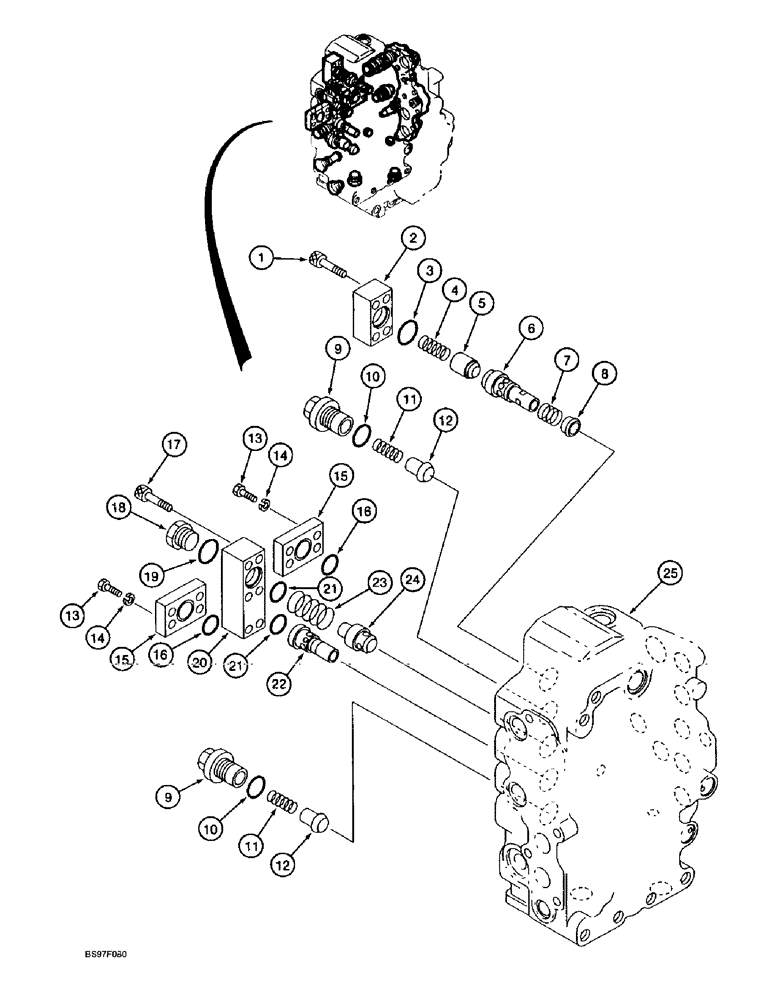 1
2
3
4
5
6
7
8
9
10
11
12
17
13
14
15
16
18
19
21
23
24
25
13
14
15
16
20
21
22
9
10
11
12
BS97F080