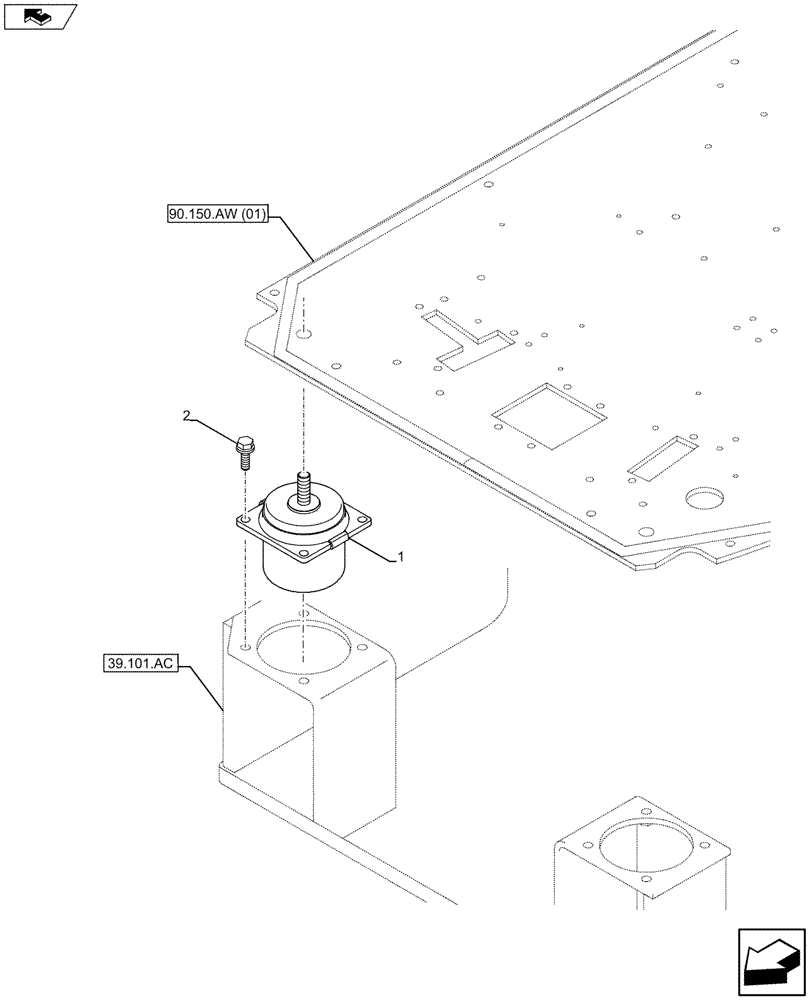 90.150.AW (01)

2

1

39.101.AC