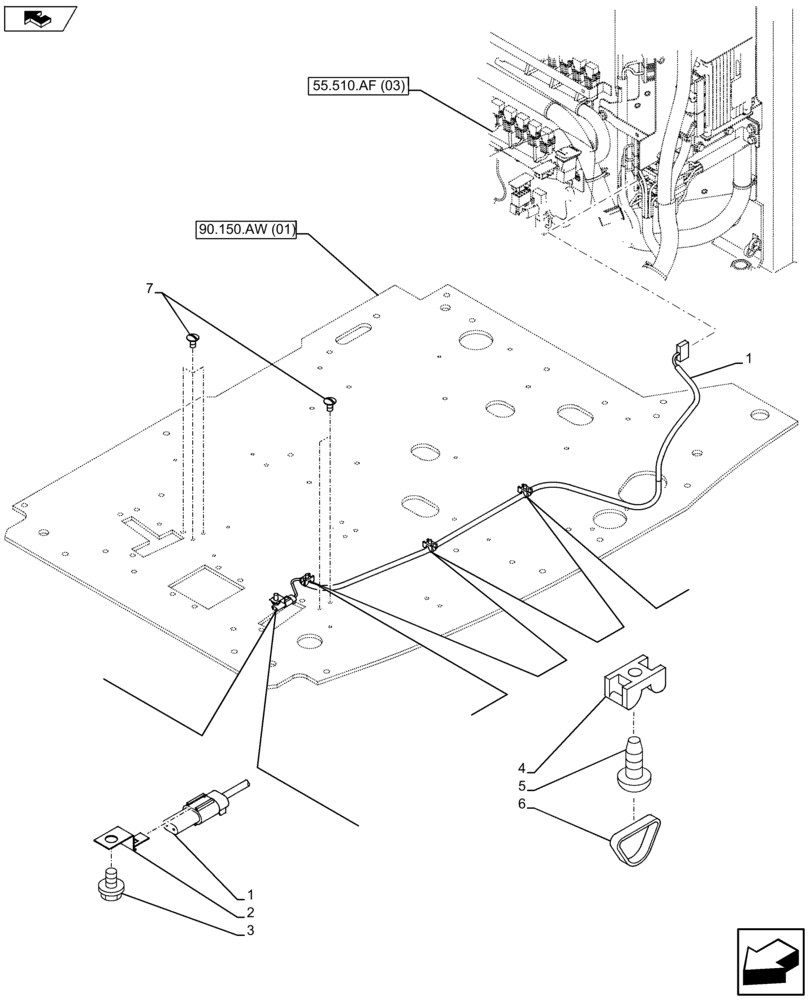 55.510.AF (03)

90.150.AW (01)

7

1

4

5

6

1

2

3