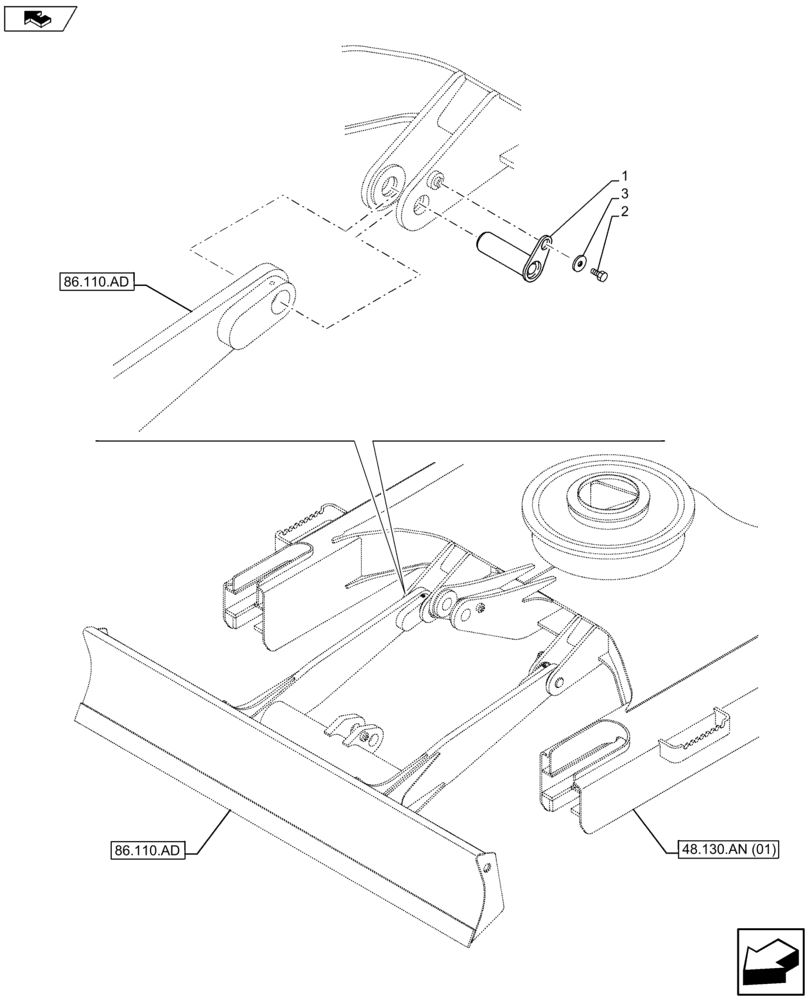 1
3
2
86.110.AD
86.110.AD
48.130.AN (01)